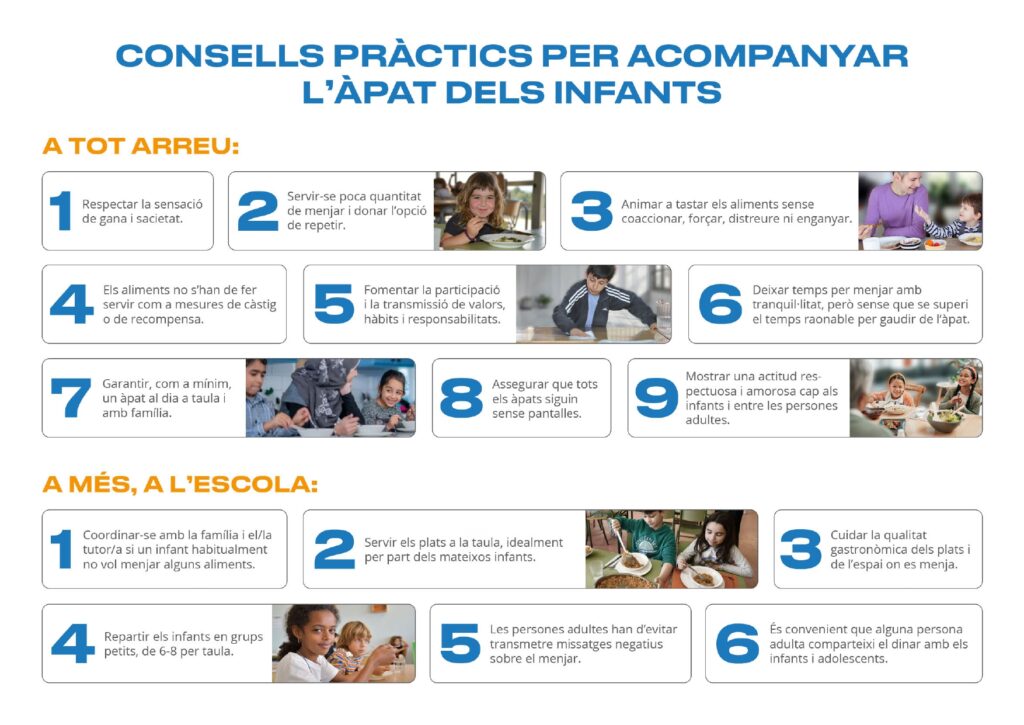 CONSELLS PRÀCTICS PER ACOMPANYAR L'ÀPAT DELS INFANTS

A TOT ARREU:

1 Respectar la sensació de gana i sacietat.

2 Servir-se poca quantitat de menjar i donar l'opció de repetir.

3 Animar a tastar els aliments sense coaccionar, forçar, distreure ni enganyar.

4 Els aliments no s'han de fer servir com a mesures de càstig o de recompensa.

5 Fomentar la participació i la transmissió de valors, hàbits i responsabilitats.

6 Deixar temps per menjar amb tranquil·litat, però sense que se superi el temps raonable per gaudir de l'àpat.

7 Garantir, com a mínim, un àpat al dia a taula i amb família.

8 Assegurar que tots els àpats siguin sense pantalles.

9 Mostrar una actitud respectuosa i amorosa cap als infants i entre les persones adultes.

A MÉS, A L'ESCOLA:

1 Coordinar-se amb la família i el/la tutor/a si un infant habitualment no vol menjar alguns aliments.

2 Servir els plats a la taula, idealment per part dels mateixos infants.

3 Cuidar la qualitat gastronòmica dels plats i de l'espai on es menja.

4 Repartir els infants en grups petits, de 6-8 per taula.

5 Les persones adultes han d'evitar transmetre missatges negatius sobre el menjar.

6 És convenient que alguna persona adulta comparteixi el dinar amb els infants i adolescents.