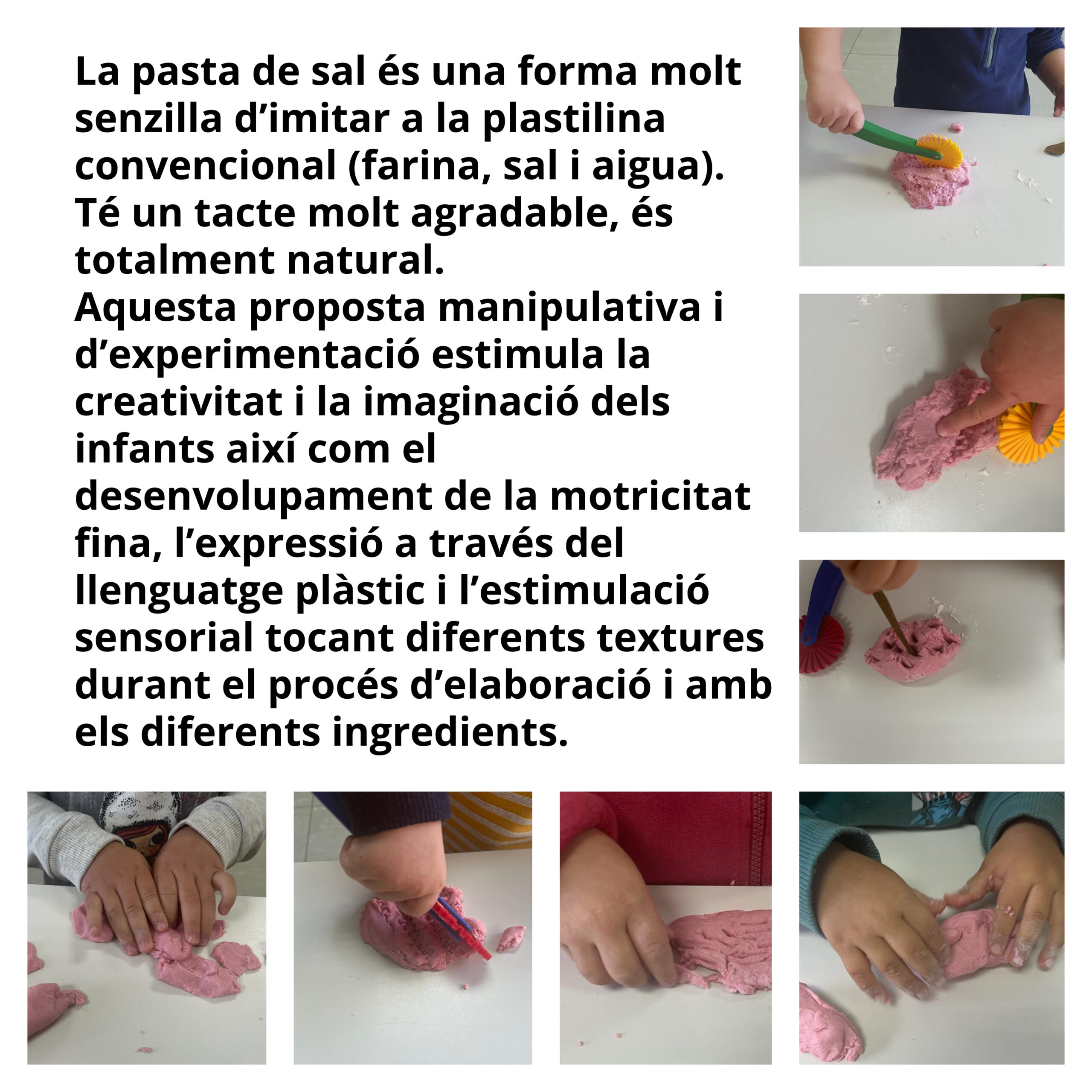 La pasta de sal és una forma molt senzilla d’imitar a la plastilina convencional (farina, sal i aigua). Té un tacte molt agradable, és totalment natural.
Aquesta proposta manipulativa i d’experimentació estimula la creativitat i la imaginació dels infants així com el desenvolupament de la motricitat fina, l’expressió a través del llenguatge plàstic i l’estimulació sensorial tocant diferents textures durant el procés d’elaboració i amb els diferents ingredients.