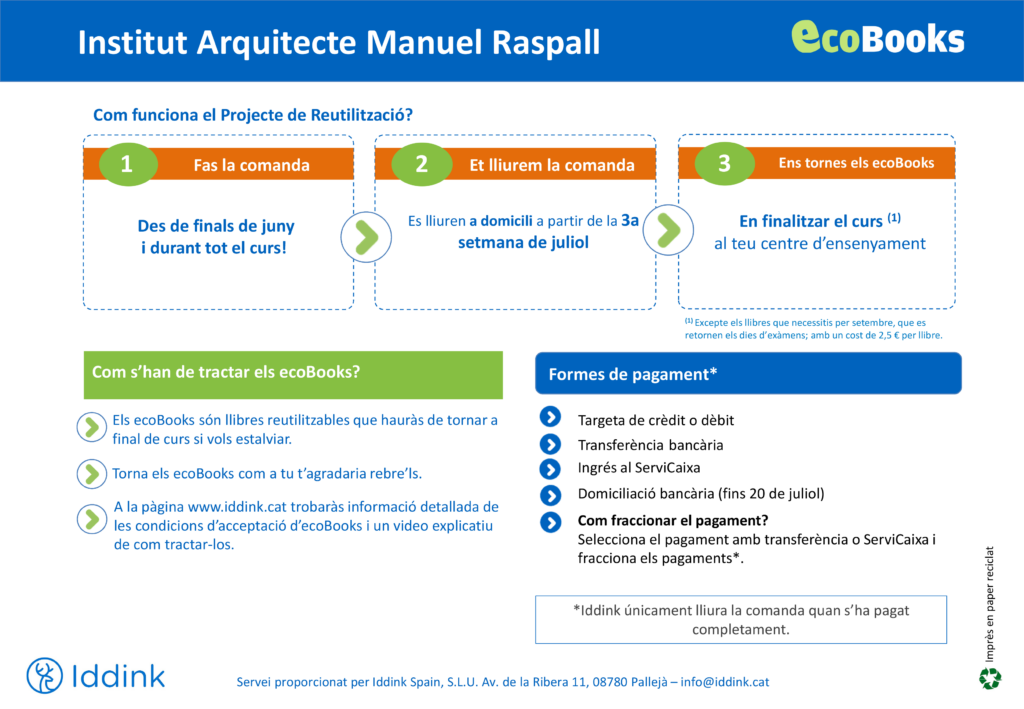 Institut Arquitecte Manuel Raspall

ecoBooks

Com funciona el Projecte de Reutilització?

1 Fas la comanda

Des de finals de juny i durant tot el curs!

2 Et lliurem la comanda

Es lliuren a domicili a partir de la 3a setmana de juliol

3 Ens tornes els ecoBooks

En finalitzar el curs $^{(1)}$ al teu centre d'ensenyament

$^{(1)}$ Excepte els llibres que necessitis per setembre, que es retornen els dies d'exàmens; amb un cost de 2,5 € per llibre.

Com s'han de tractar els ecoBooks?

Els ecoBooks són llibres reutilitzables que hauràs de tornar a final de curs si vols estalviar.

Torna els ecoBooks com a tu t'agradaria rebre'ls.

A la pàgina www.iddink.cat trobaràs informació detallada de les condicions d'acceptació d'ecoBooks i un video explicatiu de com tractar-los.

Formes de pagament*

Targeta de crèdit o dèbit

Transferència bancària

Ingrés al ServiCaixa

Domiciliació bancària (fins 20 de juliol)

Com fraccionar el pagament?
Selecciona el pagament amb transferència o ServiCaixa i fracciona els pagaments*.

*Iddink únicament lliura la comanda quan s'ha pagat completament.

Imprès en paper reciclat

Iddink

Servei proporcionat per Iddink Spain, S.L.U. Av. de la Ribera 11, 08780 Pallejà – info@iddink.cat