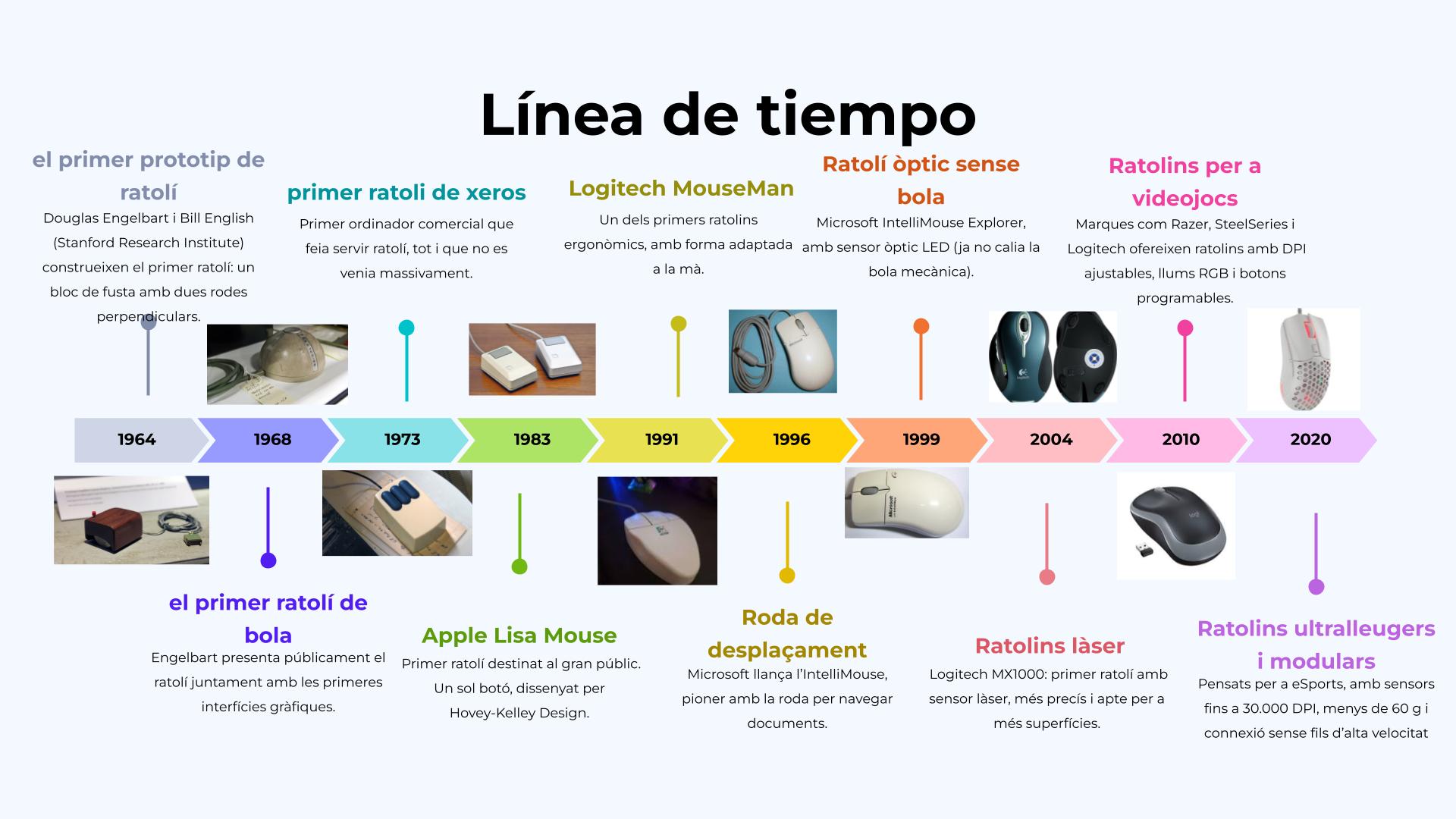 Línea de tiempo

el primer prototip de ratolí

Douglas Engelbart i Bill English (Stanford Research Institute) construeixen el primer ratolí: un bloc de fusta amb dues rodes perpendiculars.

primer ratoli de xeros

Primer ordinador comercial que feia servir ratolí, tot i que no es venia massivament.

Logitech MouseMan

Un dels primers ratolins ergonòmics, amb forma adaptada a la mà.

Ratolí òptic sense bola

Microsoft IntelliMouse Explorer, amb sensor òptic LED (ja no calia la bola mecànica).

Ratolins per a videojocs

Marques com Razer, SteelSeries i Logitech ofereixen ratolins amb DPI ajustables, llums RGB i botons programables.

1964
1968
1973
1983
1991
1996
1999
2004
2010
2020

el primer ratolí de bola

Engelbart presenta públicament el ratolí juntament amb les primeres interfícies gràfiques.

Apple Lisa Mouse

Primer ratolí destinat al gran públic. Un sol botó, dissenyat per Hovey-Kelley Design.

Roda de desplaçament

Microsoft llança l'IntelliMouse, pioner amb la roda per navegar documents.

Ratolins làser

Logitech MX1000: primer ratolí amb sensor làser, més precís i apte per a més superfícies.

Ratolins ultralleugers i modulars

Pensats per a eSports, amb sensors fins a 30.000 DPI, menys de 60 g i connexió sense fils d'alta velocitat