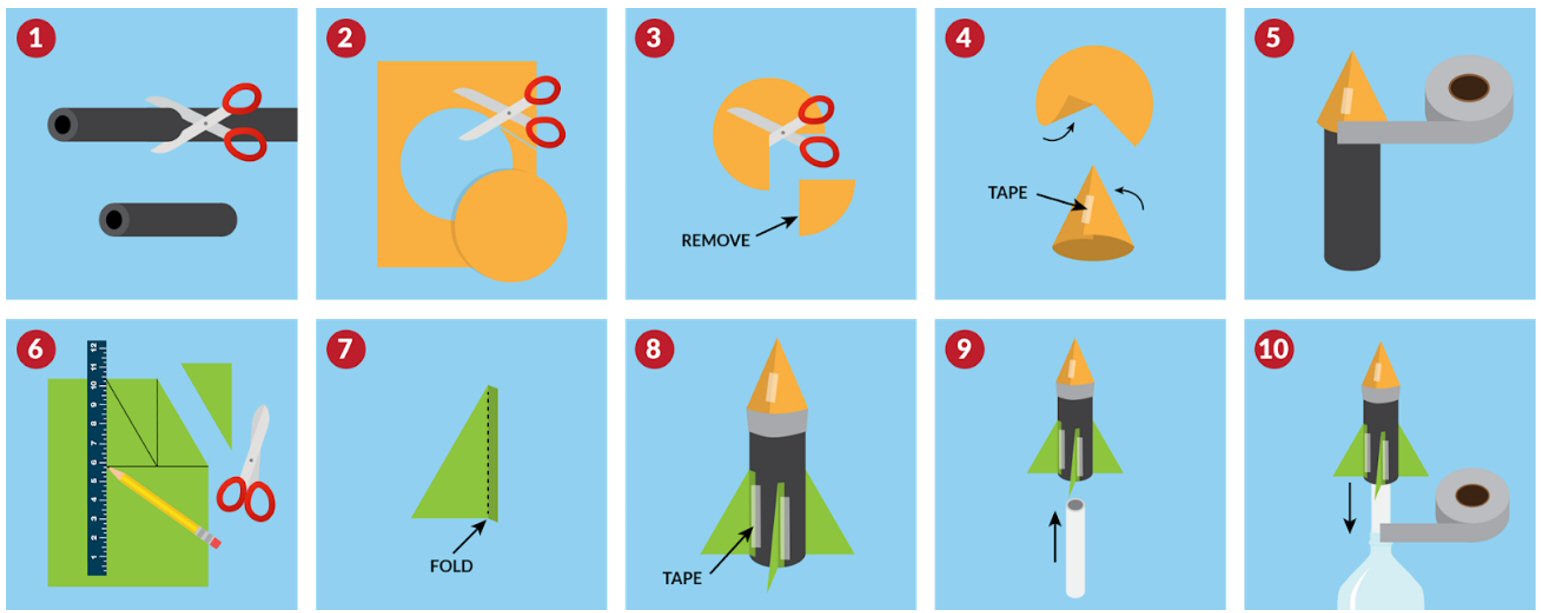 1

2

3

REMOVE

4

TAPE

5

6

12 11 10 9 8 7 6 5 4 3 2 1

7

FOLD

8

TAPE

9

10