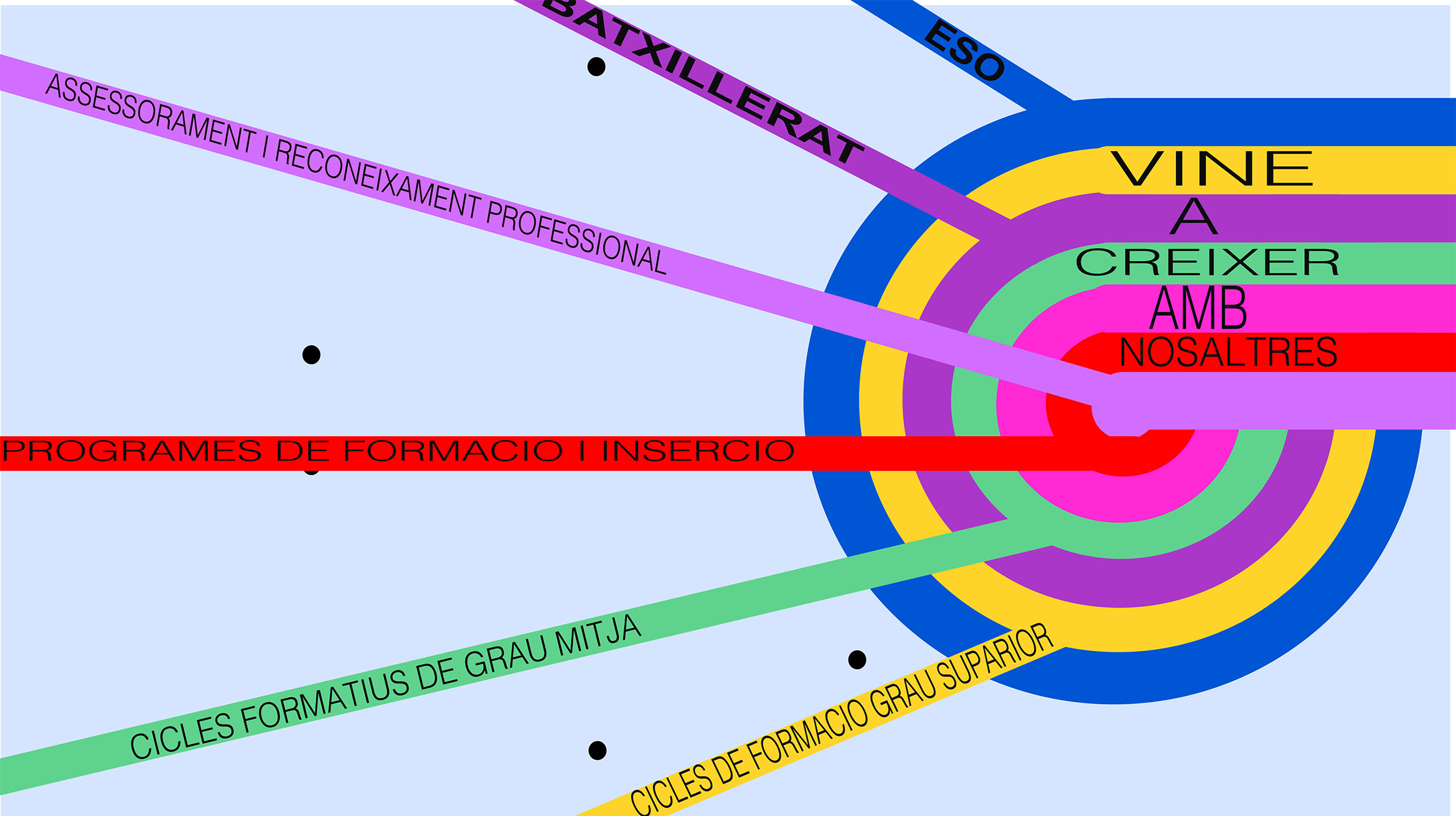 BATXILLERAT

ESO

ASSESSORAMENT I RECONEIXAMENT PROFESSIONAL

VINE
A
CREIXER
AMB
NOSALTRES

PROGRAMES DE FORMACIO I INSERCIO

CICLES FORMATIUS DE GRAU MITJA

CICLES DE FORMACIO GRAU SUPARIOR