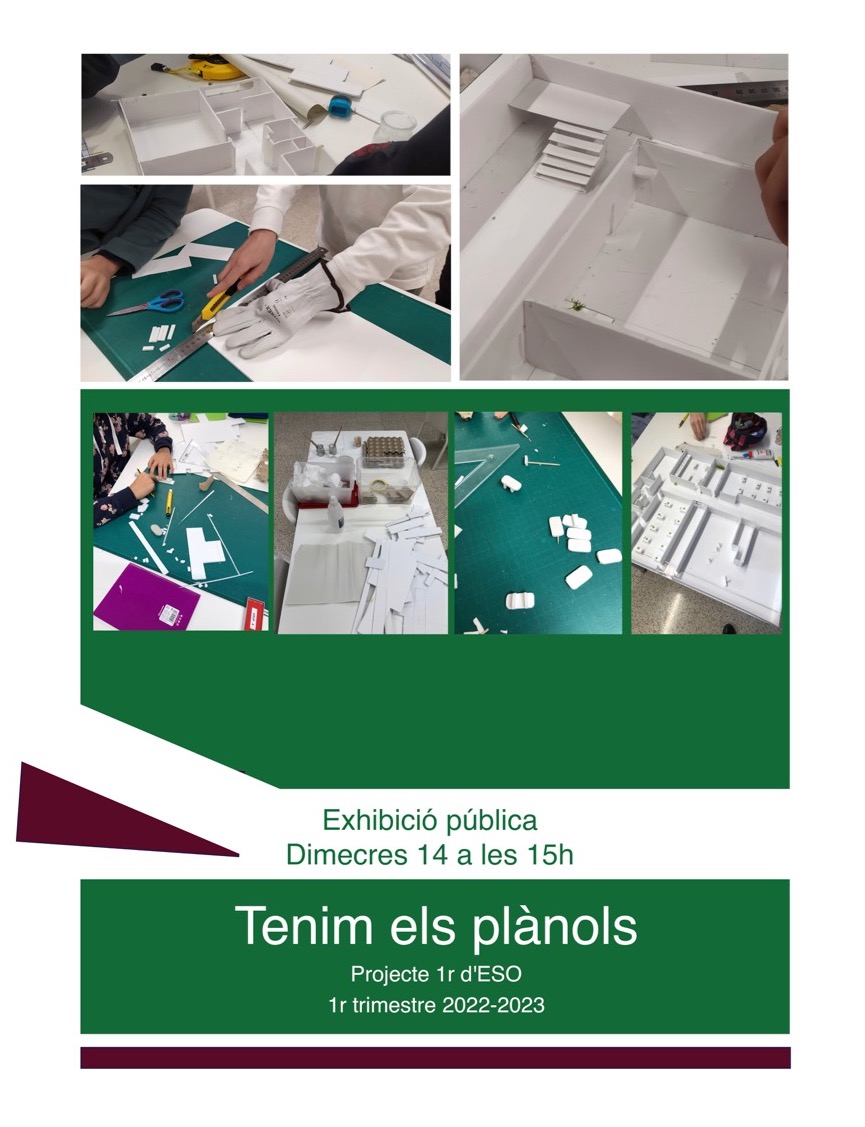 Exhibició pública
Dimecres 14 a les 15h

Tenim els plànols

Projecte 1r d'ESO
1r trimestre 2022-2023