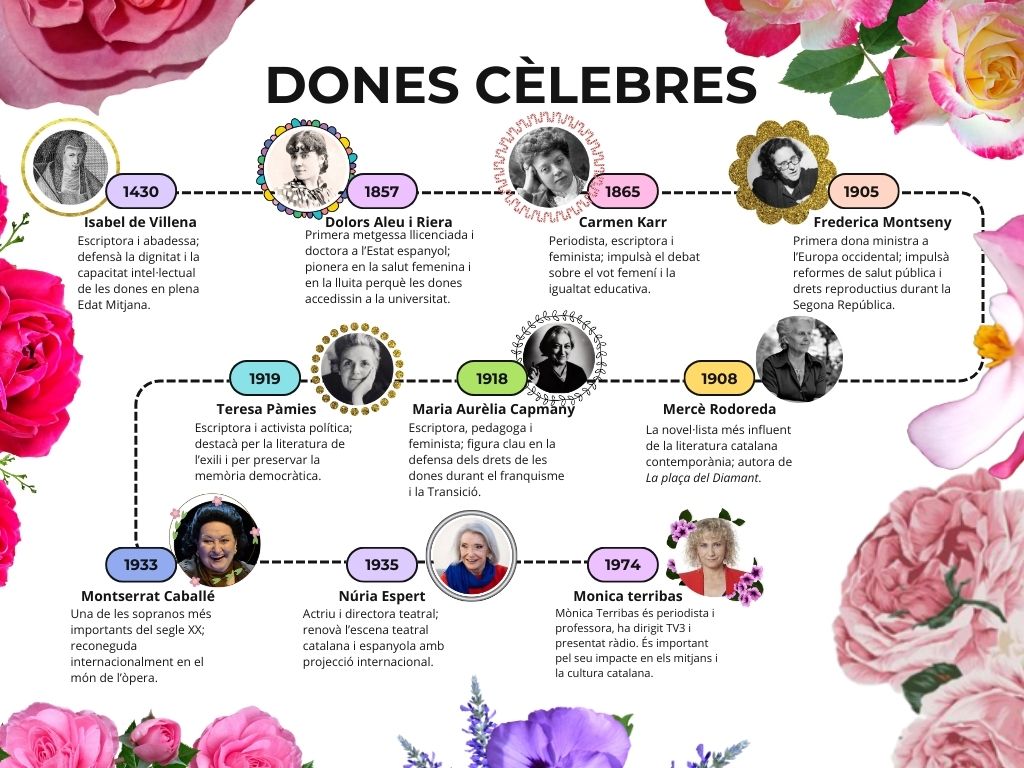 DONES CÈLEBRES

1430
Isabel de Villena
Escriptora i abadessa; defensà la dignitat i la capacitat intel·lectual de les dones en plena Edat Mitjana.

1857
Dolors Aleu i Riera
Primera metgessa llicenciada i doctora a l'Estat espanyol; pionera en la salut femenina i en la lluita perquè les dones accedissin a la universitat.

1865
Carmen Karr
Periodista, escriptora i feminista; impulsà el debat sobre el vot femení i la igualtat educativa.

1905
Frederica Montseny
Primera dona ministra a l'Europa occidental; impulsà reformes de salut pública i drets reproductius durant la Segona República.

1919
Teresa Pàmies
Escriptora i activista política; destacà per la literatura de l'exili i per preservar la memòria democràtica.

1918
Maria Aurèlia Capmany
Escriptora, pedagoga i feminista; figura clau en la defensa dels drets de les dones durant el franquisme i la Transició.

1908
Mercè Rodoreda
La novel·lista més influent de la literatura catalana contemporània; autora de La plaça del Diamant.

1933
Montserrat Caballé
Una de les sopranos més importants del segle XX; reconeguda internacionalment en el món de l'òpera.

1935
Núria Espert
Actriu i directora teatral; renovà l'escena teatral catalana i espanyola amb projecció internacional.

1974
Monica terribas
Mònica Terribas és periodista i professora, ha dirigit TV3 i presentat ràdio. És important pel seu impacte en els mitjans i la cultura catalana.