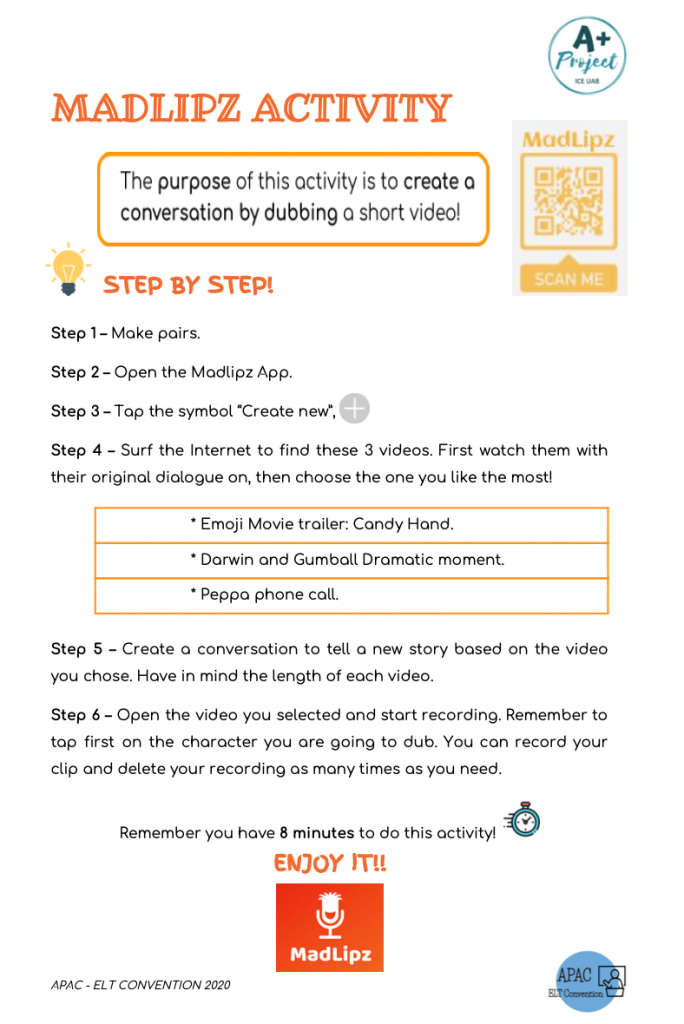 A+
Project
ICE UAB

MADLIPZ ACTIVITY

The purpose of this activity is to create a conversation by dubbing a short video!

MadLipz
SCAN ME

STEP BY STEP!

Step 1 – Make pairs.

Step 2 – Open the Madlipz App.

Step 3 – Tap the symbol "Create new",

Step 4 – Surf the Internet to find these 3 videos. First watch them with their original dialogue on, then choose the one you like the most!

| * Emoji Movie trailer: Candy Hand. |
|---|
| * Darwin and Gumball Dramatic moment. |
| * Peppa phone call. |

Step 5 – Create a conversation to tell a new story based on the video you chose. Have in mind the length of each video.

Step 6 – Open the video you selected and start recording. Remember to tap first on the character you are going to dub. You can record your clip and delete your recording as many times as you need.

Remember you have 8 minutes to do this activity!

ENJOY IT!!

MadLipz

APAC - ELT CONVENTION 2020

APAC
ELT Convention