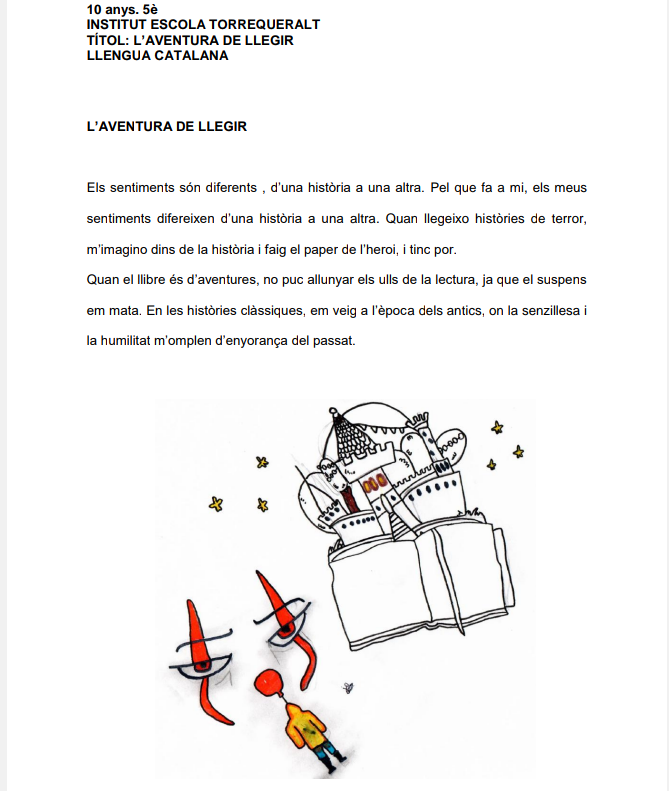 10 anys. 5è
INSTITUT ESCOLA TORREQUERALT
TÍTOL: L'AVENTURA DE LLEGIR
LLENGUA CATALANA

L'AVENTURA DE LLEGIR

Els sentiments són diferents , d'una història a una altra. Pel que fa a mi, els meus sentiments difereixen d'una història a una altra. Quan llegeixo històries de terror, m'imagino dins de la història i faig el paper de l'heroi, i tinc por.
Quan el llibre és d'aventures, no puc allunyar els ulls de la lectura, ja que el suspens em mata. En les històries clàssiques, em veig a l'època dels antics, on la senzillesa i la humilitat m'omplen d'enyorança del passat.