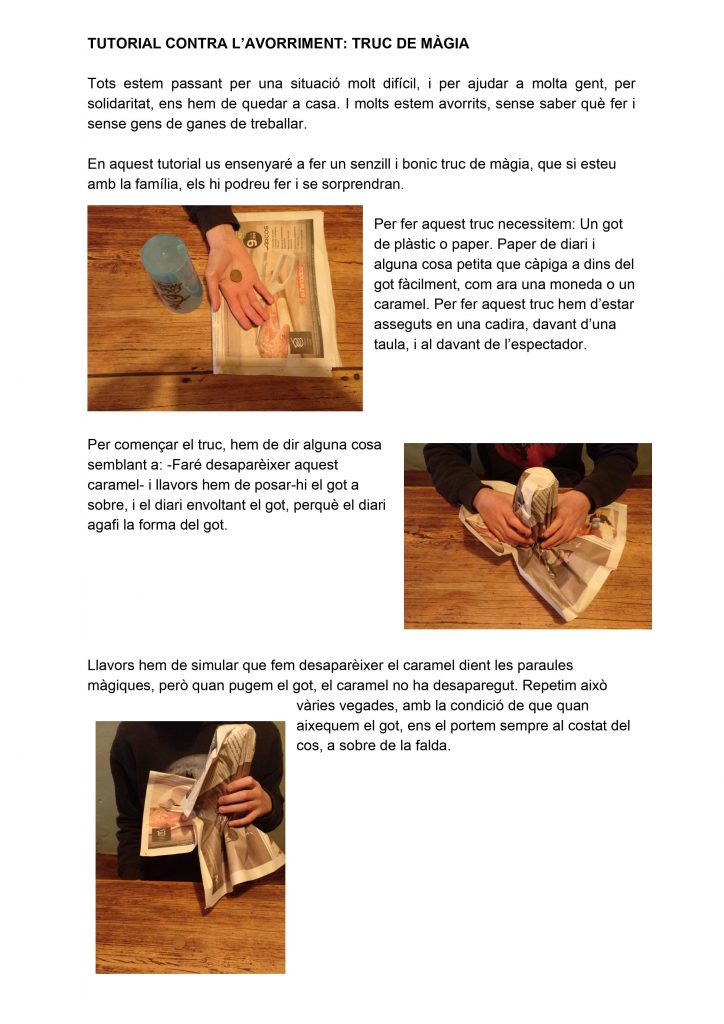 TUTORIAL CONTRA L'AVORRIMENT: TRUC DE MÀGIA

Tots estem passant per una situació molt difícil, i per ajudar a molta gent, per solidaritat, ens hem de quedar a casa. I molts estem avorrits, sense saber què fer i sense gens de ganes de treballar.

En aquest tutorial us ensenyaré a fer un senzill i bonic truc de màgia, que si esteu amb la família, els hi podreu fer i se sorprendran.

Per fer aquest truc necessitem: Un got de plàstic o paper. Paper de diari i alguna cosa petita que càpiga a dins del got fàcilment, com ara una moneda o un caramel. Per fer aquest truc hem d'estar asseguts en una cadira, davant d'una taula, i al davant de l'espectador.

Per començar el truc, hem de dir alguna cosa semblant a: -Faré desaparèixer aquest caramel- i llavors hem de posar-hi el got a sobre, i el diari envoltant el got, perquè el diari agafi la forma del got.

Llavors hem de simular que fem desaparèixer el caramel dient les paraules màgiques, però quan pugem el got, el caramel no ha desaparegut. Repetim això vàries vegades, amb la condició de que quan aixequem el got, ens el portem sempre al costat del cos, a sobre de la falda.