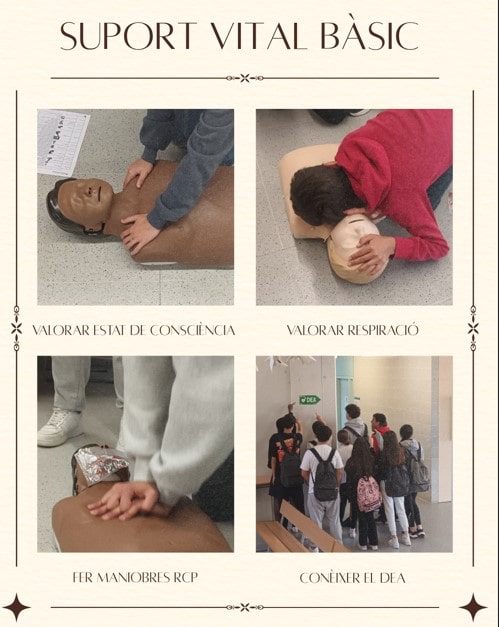 SUPORT VITAL BÀSIC

VALORAR ESTAT DE CONSCIÈNCIA

VALORAR RESPIRACIÓ

DEA

FER MANIOBRES RCP

CONÈIXER EL DEA