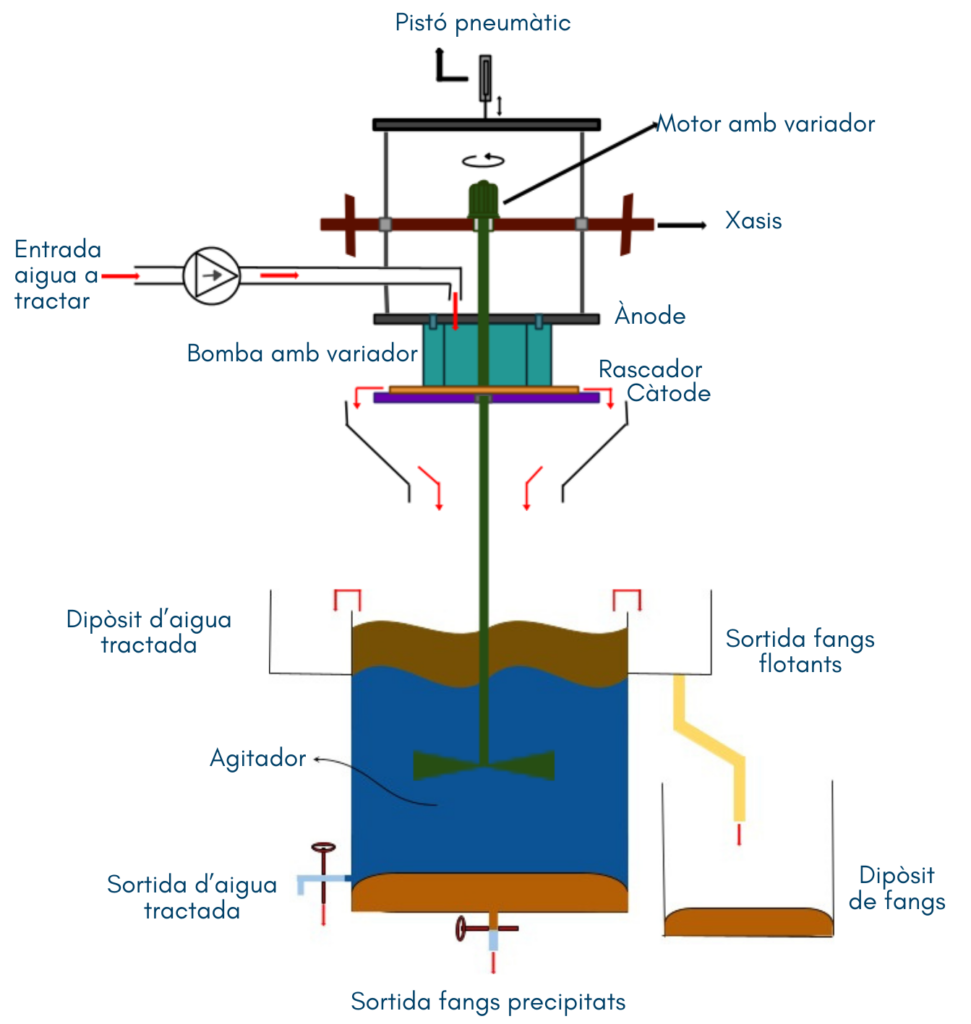 Pistó pneumàtic

Motor amb variador

Xasis

Entrada aigua a tractar

Ànode

Bomba amb variador

Rascador

Càtode

Dipòsit d'aigua tractada

Sortida fangs flotants

Agitador

Sortida d'aigua tractada

Dipòsit de fangs

Sortida fangs precipitats