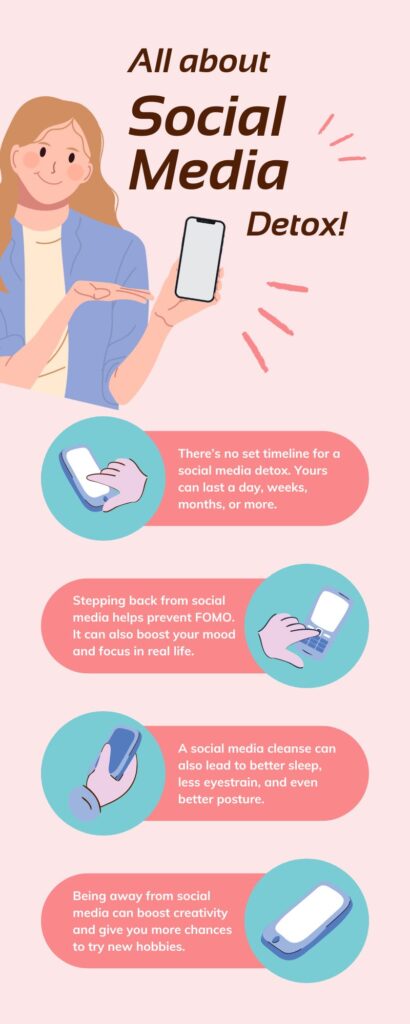 All about

Social Media

Detox!

There's no set timeline for a social media detox. Yours can last a day, weeks, months, or more.

Stepping back from social media helps prevent FOMO. It can also boost your mood and focus in real life.

A social media cleanse can also lead to better sleep, less eyestrain, and even better posture.

Being away from social media can boost creativity and give you more chances to try new hobbies.