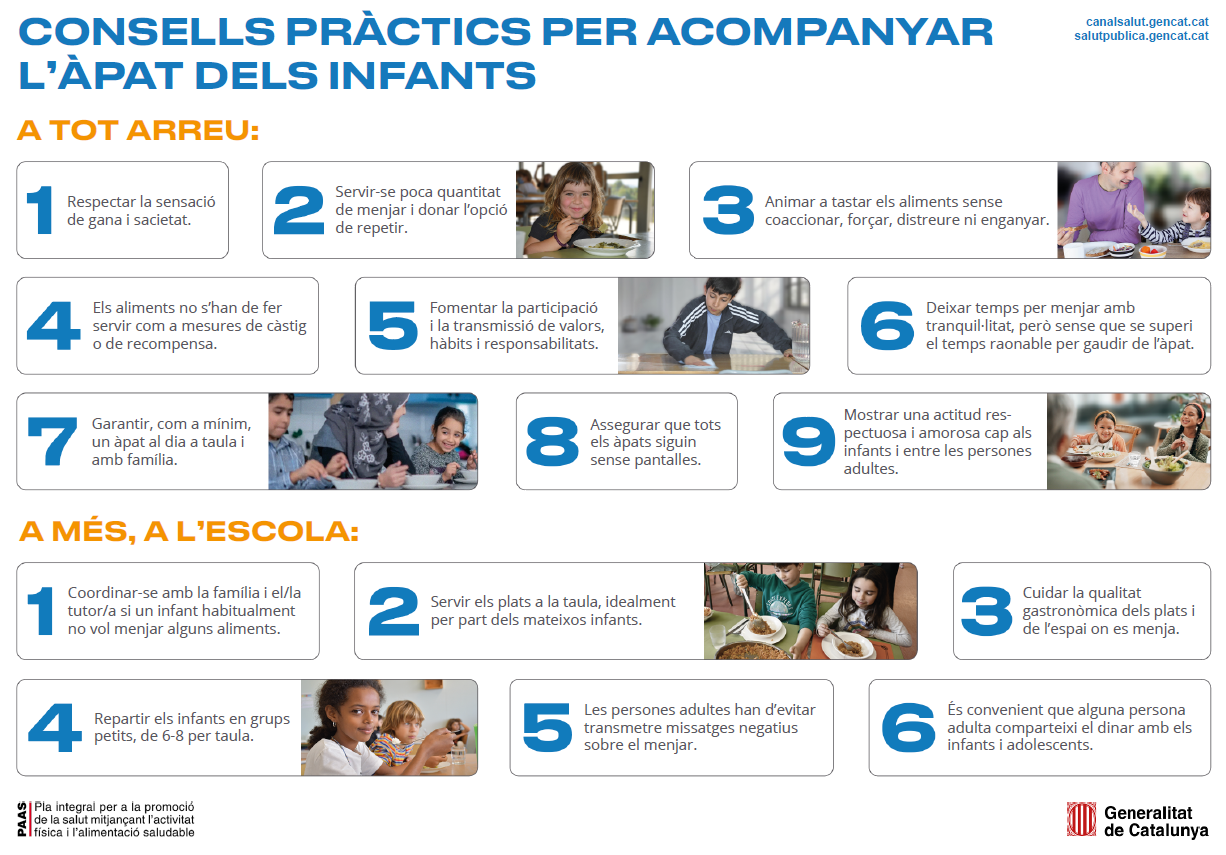 CONSELLS PRÀCTICS PER ACOMPANYAR L'ÀPAT DELS INFANTS

canalsalut.gencat.cat
salutpublica.gencat.cat

A TOT ARREU:

1 Respectar la sensació de gana i sacietat.

2 Servir-se poca quantitat de menjar i donar l'opció de repetir.

3 Animar a tastar els aliments sense coaccionar, forçar, distreure ni enganyar.

4 Els aliments no s'han de fer servir com a mesures de càstig o de recompensa.

5 Fomentar la participació i la transmissió de valors, hàbits i responsabilitats.

6 Deixar temps per menjar amb tranquil·litat, però sense que se superi el temps raonable per gaudir de l'àpat.

7 Garantir, com a mínim, un àpat al dia a taula i amb família.

8 Assegurar que tots els àpats siguin sense pantalles.

9 Mostrar una actitud respectuosa i amorosa cap als infants i entre les persones adultes.

A MÉS, A L'ESCOLA:

1 Coordinar-se amb la família i el/la tutor/a si un infant habitualment no vol menjar alguns aliments.

2 Servir els plats a la taula, idealment per part dels mateixos infants.

3 Cuidar la qualitat gastronòmica dels plats i de l'espai on es menja.

4 Repartir els infants en grups petits, de 6-8 per taula.

5 Les persones adultes han d'evitar transmetre missatges negatius sobre el menjar.

6 És convenient que alguna persona adulta comparteixi el dinar amb els infants i adolescents.

PAAS Pla integral per a la promoció de la salut mitjançant l'activitat física i l'alimentació saludable

Generalitat de Catalunya