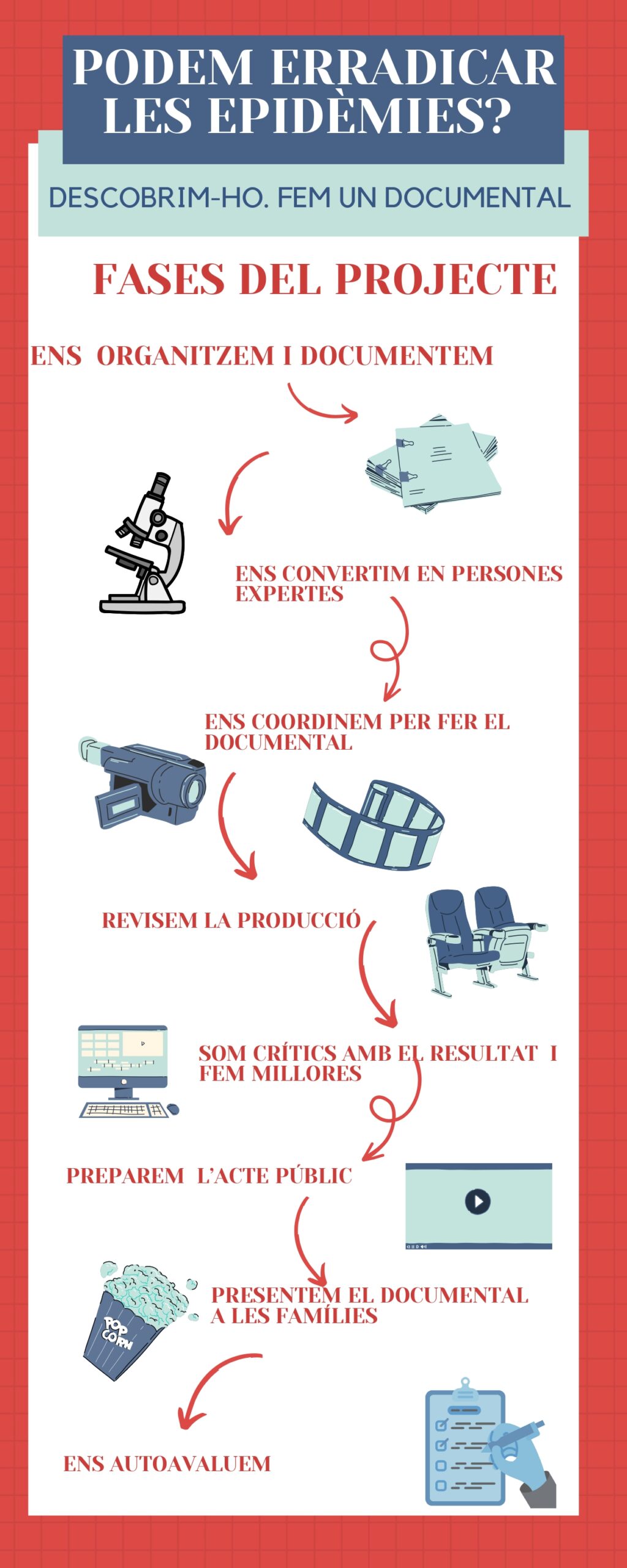 PODEM ERRADICAR LES EPIDÈMIES?

DESCOBRIM-HO. FEM UN DOCUMENTAL

FASES DEL PROJECTE

ENS ORGANITZEM I DOCUMENTEM

ENS CONVERTIM EN PERSONES EXPERTES

ENS COORDINEM PER FER EL DOCUMENTAL

REVISEM LA PRODUCCIÓ

SOM CRÍTICS AMB EL RESULTAT I FEM MILLORES

PREPAREM L'ACTE PÚBLIC

PRESENTEM EL DOCUMENTAL A LES FAMÍLIES

POP CORN

ENS AUTOAVALUEM