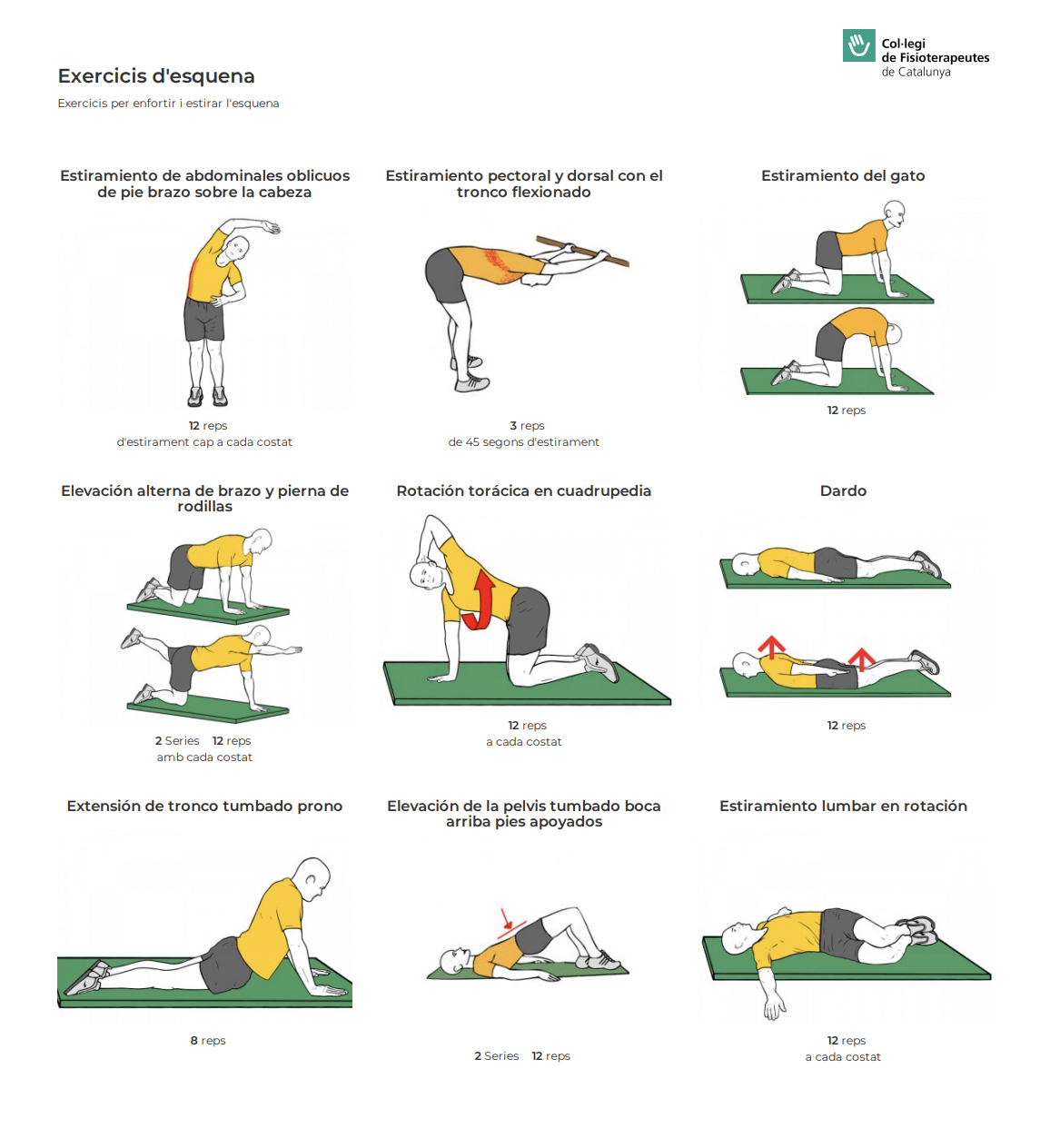 Col·legi
de Fisioterapeutes
de Catalunya

Exercicis d'esquena

Exercicis per enfortir i estirar l'esquena

Estiramiento de abdominales oblicuos de pie brazo sobre la cabeza

12 reps
d'estirament cap a cada costat

Estiramiento pectoral y dorsal con el tronco flexionado

3 reps
de 45 segons d'estirament

Estiramiento del gato

12 reps

Elevación alterna de brazo y pierna de rodillas

2 Series 12 reps
amb cada costat

Rotación torácica en cuadrupedia

12 reps
a cada costat

Dardo

12 reps

Extensión de tronco tumbado prono

8 reps

Elevación de la pelvis tumbado boca arriba pies apoyados

2 Series 12 reps

Estiramiento lumbar en rotación

12 reps
a cada costat