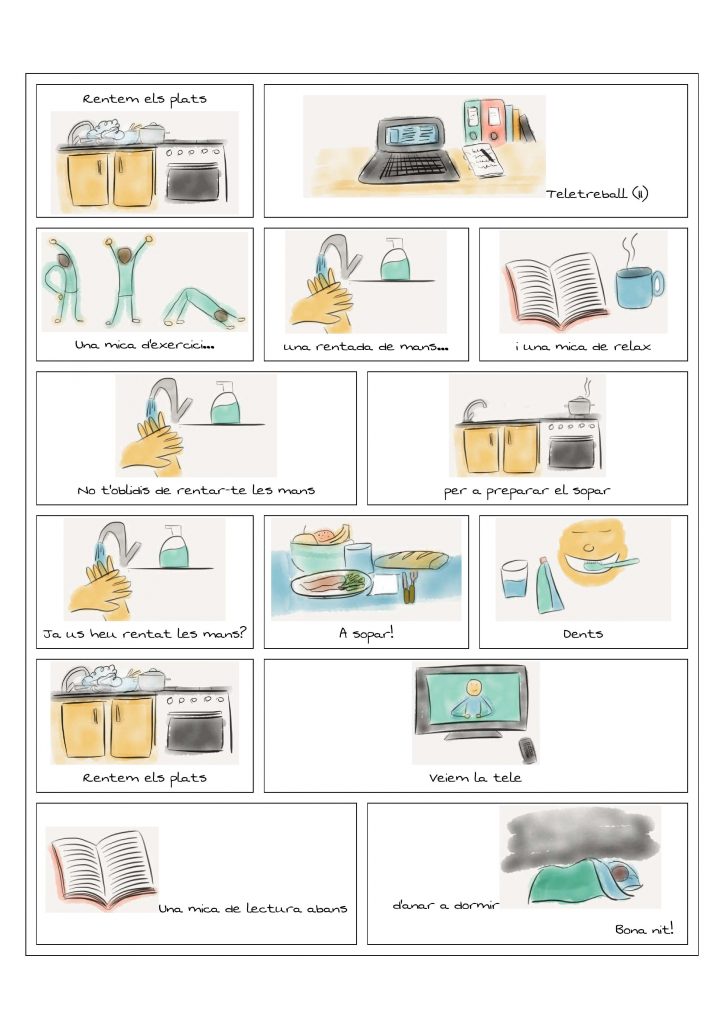 Rentem els plats

Teletreball (II)

Una mica d'exercici...

una rentada de mans...

i una mica de relax

No t'oblidis de rentar-te les mans

per a preparar el sopar

Ja us heu rentat les mans?

A sopar!

Dents

Rentem els plats

Veiem la tele

Una mica de lectura abans

d'anar a dormir

Bona nit!