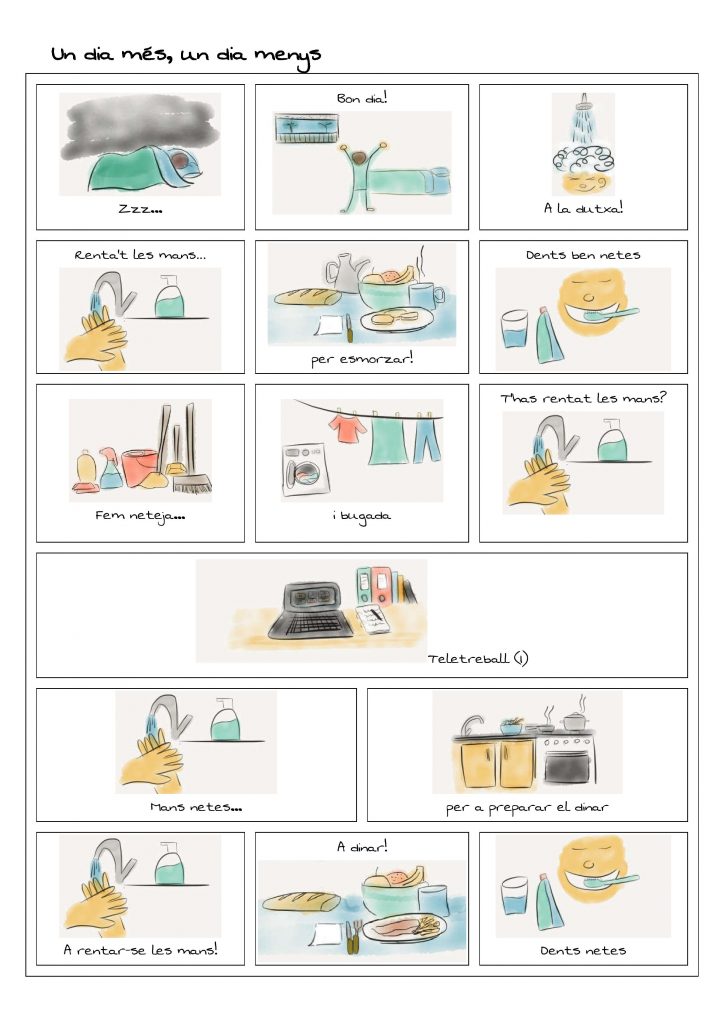 Un dia més, un dia menys

Zzz...

Bon dia!

A la dutxa!

Renta't les mans...

per esmorzar!

Dents ben netes

Fem neteja...

i bugada

T'has rentat les mans?

Teletreball (1)

Mans netes...

per a preparar el dinar

A rentar-se les mans!

A dinar!

Dents netes