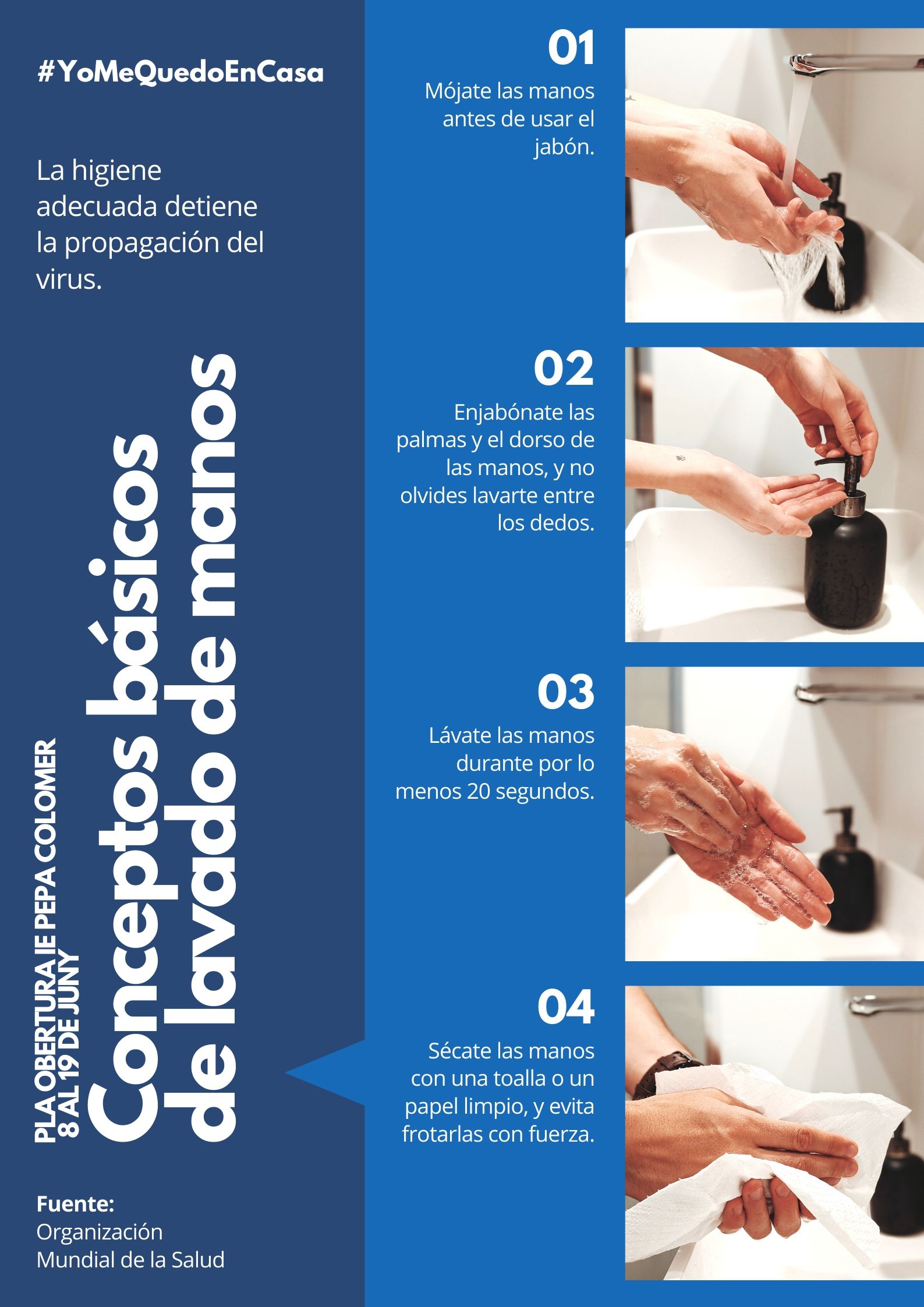 #YoMeQuedoEnCasa

La higiene adecuada detiene la propagación del virus.

PLA OBERTURA IE PEPA COLOMER
8 AL 19 DE JUNY

Conceptos básicos de lavado de manos

Fuente:
Organización Mundial de la Salud

01
Mójate las manos antes de usar el jabón.

02
Enjabónate las palmas y el dorso de las manos, y no olvides lavarte entre los dedos.

03
Lávate las manos durante por lo menos 20 segundos.

04
Sécate las manos con una toalla o un papel limpio, y evita frotarlas con fuerza.