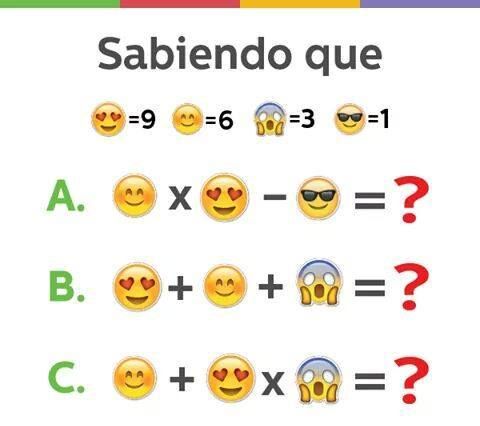 Sabiendo que

😍=9 😊=6 😱=3 😎=1

A. 😊 x 😍 - 😎 = ?

B. 😍 + 😊 + 😱 = ?

C. 😊 + 😍 x 😱 = ?