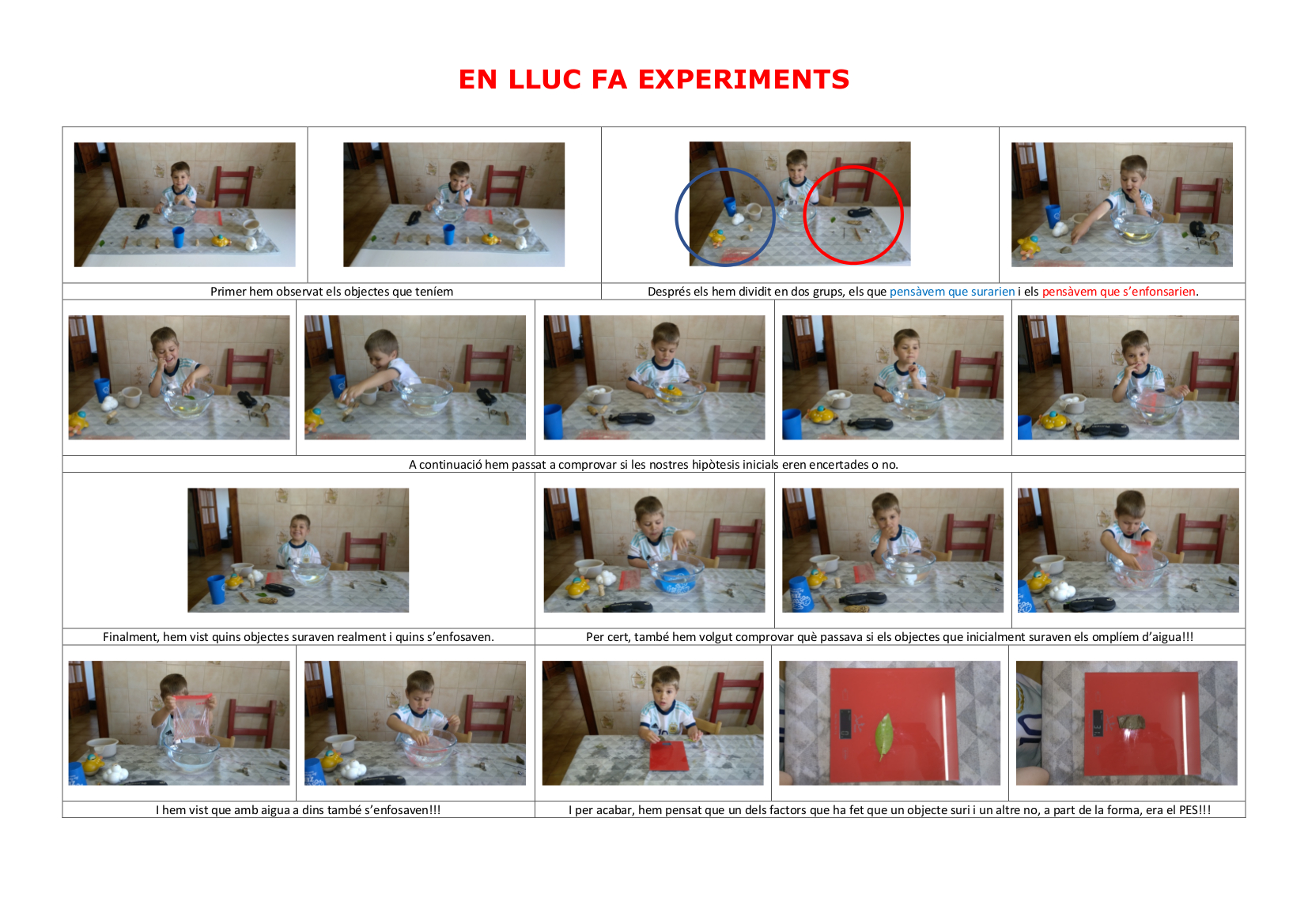 EN LLUC FA EXPERIMENTS

Primer hem observat els objectes que teníem

Després els hem dividit en dos grups, els que pensàvem que surarien i els pensàvem que s'enfonsarien.

A continuació hem passat a comprovar si les nostres hipòtesis inicials eren encertades o no.

Finalment, hem vist quins objectes suraven realment i quins s'enfosaven.

Per cert, també hem volgut comprovar què passava si els objectes que inicialment suraven els omplíem d'aigua!!!

I hem vist que amb aigua a dins també s'enfosaven!!!

I per acabar, hem pensat que un dels factors que ha fet que un objecte suri i un altre no, a part de la forma, era el PES!!!