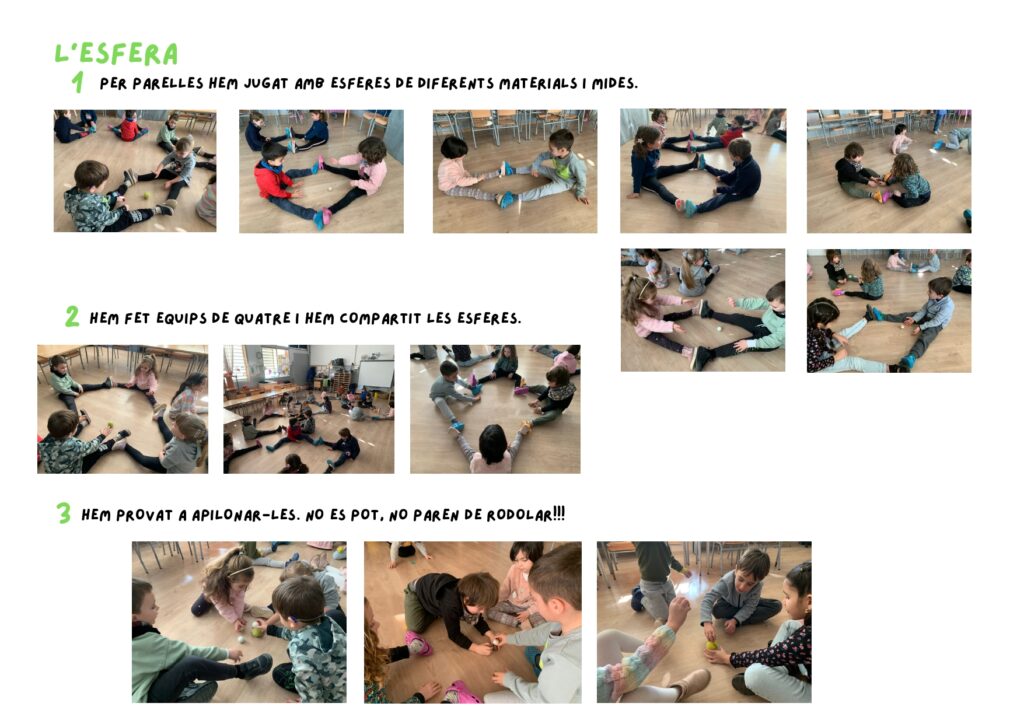 L'ESFERA

1 PER PARELLES HEM JUGAT AMB ESFERES DE DIFERENTS MATERIALS I MIDES.

2 HEM FET EQUIPS DE QUATRE I HEM COMPARTIT LES ESFERES.

3 HEM PROVAT A APILONAR-LES. NO ES POT, NO PAREN DE RODOLAR!!!