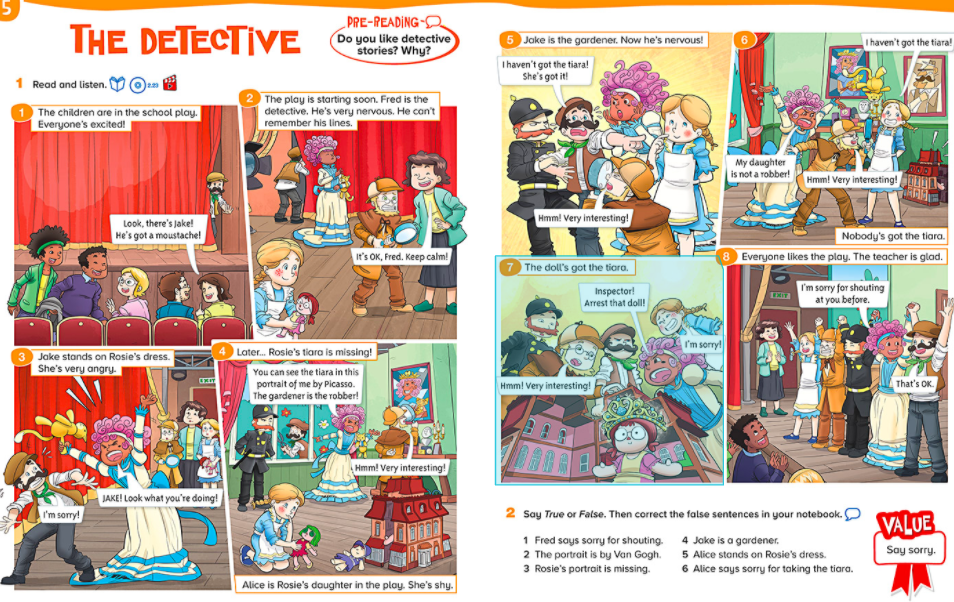 5

THE DETECTIVE

PRE-READING
Do you like detective stories? Why?

1 Read and listen. 2.23

1 The children are in the school play. Everyone's excited!

Look, there's Jake! He's got a moustache!

2 The play is starting soon. Fred is the detective. He's very nervous. He can't remember his lines.

It's OK, Fred. Keep calm!

3 Jake stands on Rosie's dress. She's very angry.

I'm sorry!

JAKE! Look what you're doing!

4 Later... Rosie's tiara is missing!

You can see the tiara in this portrait of me by Picasso. The gardener is the robber!

Hmm! Very interesting!

Alice is Rosie's daughter in the play. She's shy.

5 Jake is the gardener. Now he's nervous!

I haven't got the tiara! She's got it!

Hmm! Very interesting!

6

I haven't got the tiara!

My daughter is not a robber!

Hmm! Very interesting!

Nobody's got the tiara.

7 The doll's got the tiara.

Inspector! Arrest that doll!

I'm sorry!

Hmm! Very interesting!

8 Everyone likes the play. The teacher is glad.

I'm sorry for shouting at you before.

That's OK.

2 Say True or False. Then correct the false sentences in your notebook.

1 Fred says sorry for shouting.
2 The portrait is by Van Gogh.
3 Rosie's portrait is missing.
4 Jake is a gardener.
5 Alice stands on Rosie's dress.
6 Alice says sorry for taking the tiara.

VALUE
Say sorry.