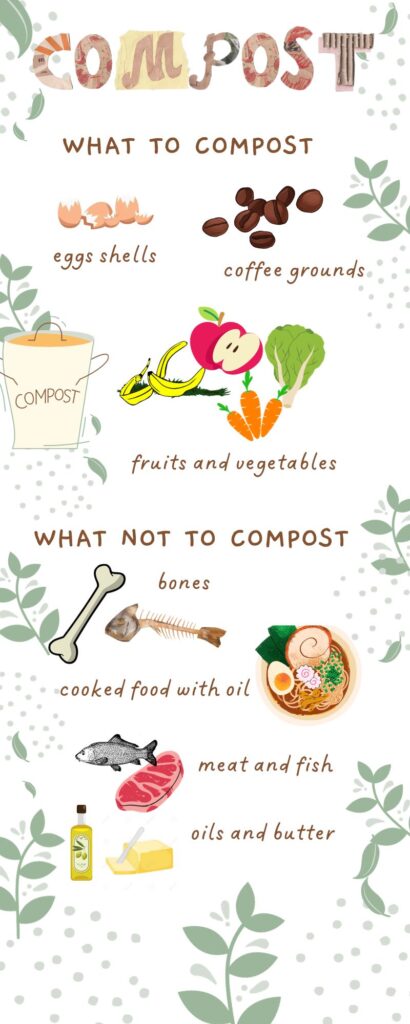 COMPOST

WHAT TO COMPOST

eggs shells

coffee grounds

COMPOST

fruits and vegetables

WHAT NOT TO COMPOST

bones

cooked food with oil

meat and fish

oils and butter