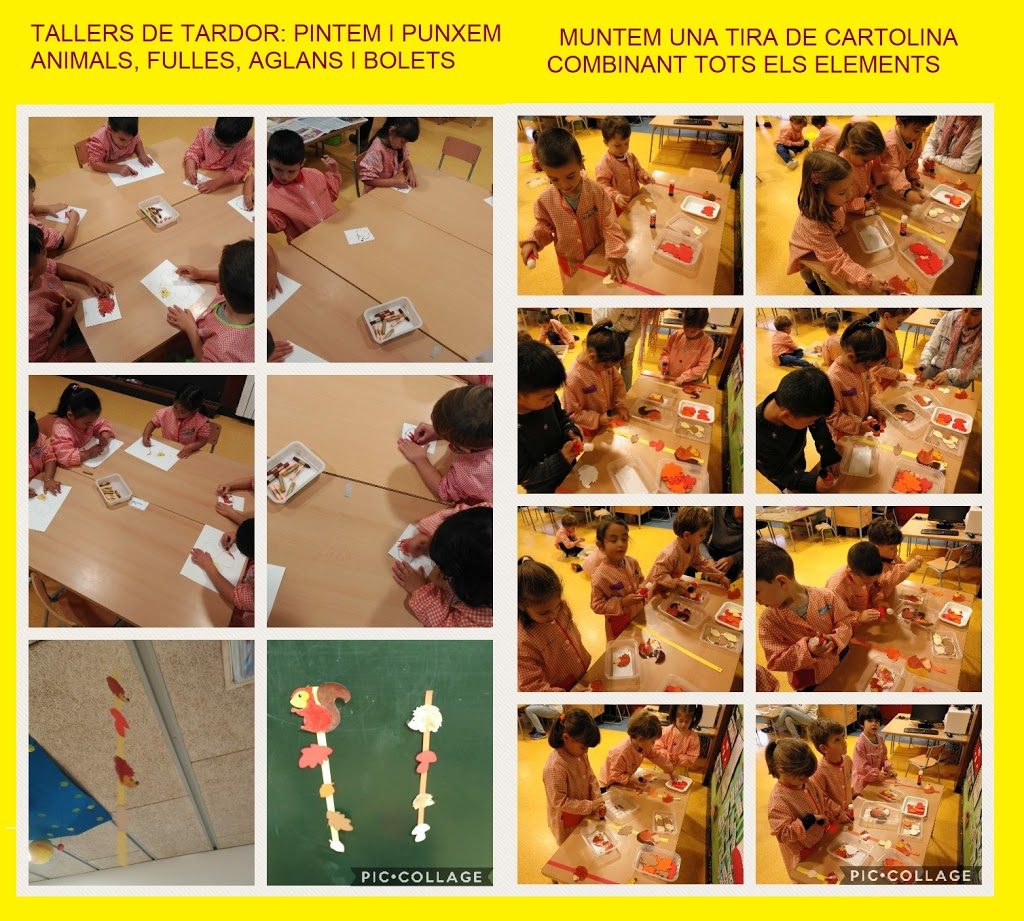 TALLERS DE TARDOR: PINTEM I PUNXEM ANIMALS, FULLES, AGLANS I BOLETS

MUNTEM UNA TIRA DE CARTOLINA COMBINANT TOTS ELS ELEMENTS

PIC•COLLAGE

PIC•COLLAGE