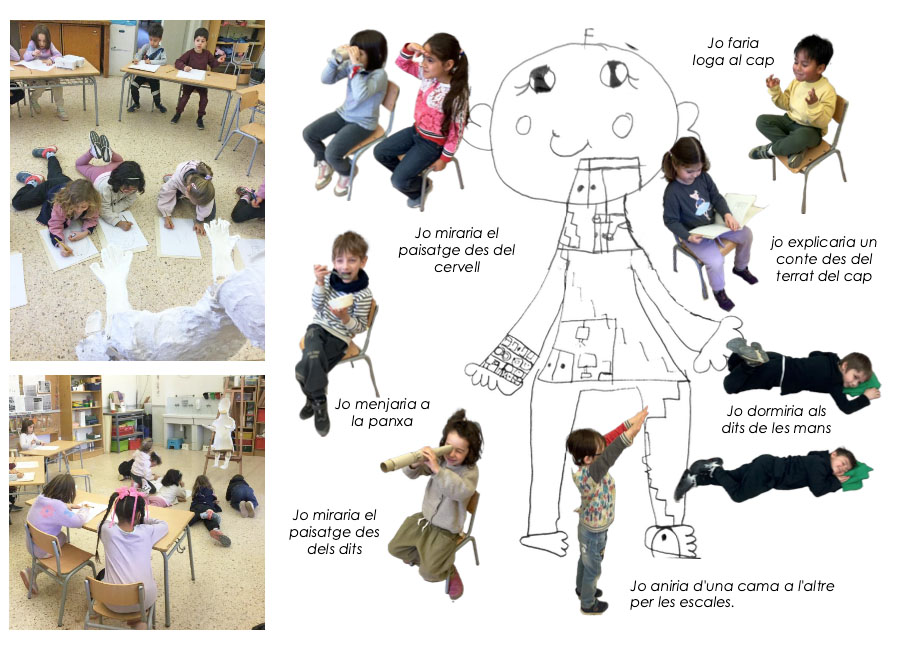 Jo faria ioga al cap

Jo miraria el paisatge des del cervell

jo explicaria un conte des del terrat del cap

Jo menjaria a la panxa

Jo dormiria als dits de les mans

Jo miraria el paisatge des dels dits

Jo aniria d'una cama a l'altre per les escales.