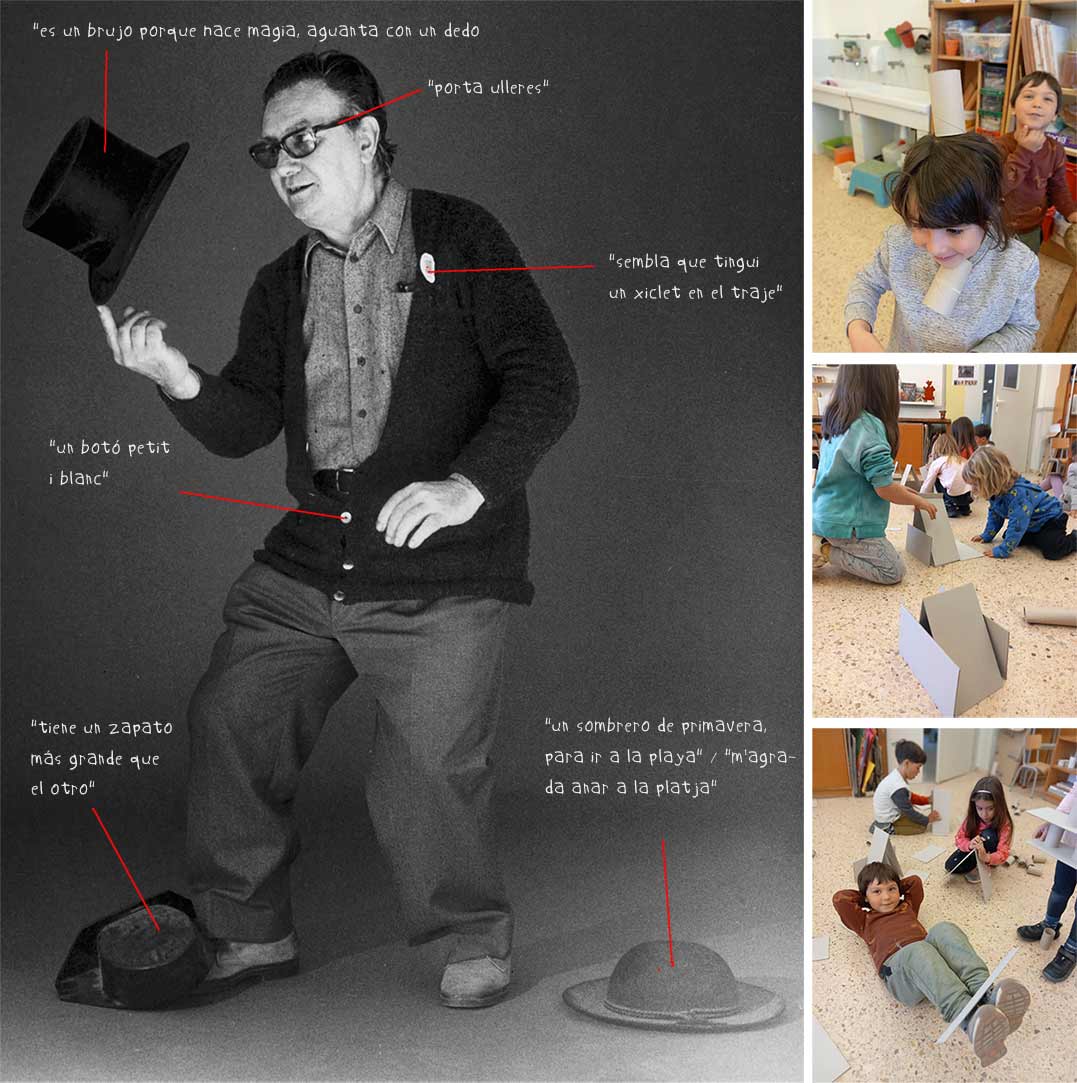 "es un brujo porque hace magia, aguanta con un dedo

"porta ulleres"

"sembla que tingui un xiclet en el traje"

"un botó petit i blanc"

"tiene un zapato más grande que el otro"

"un sombrero de primavera, para ir a la playa" / "m'agrada anar a la platja"