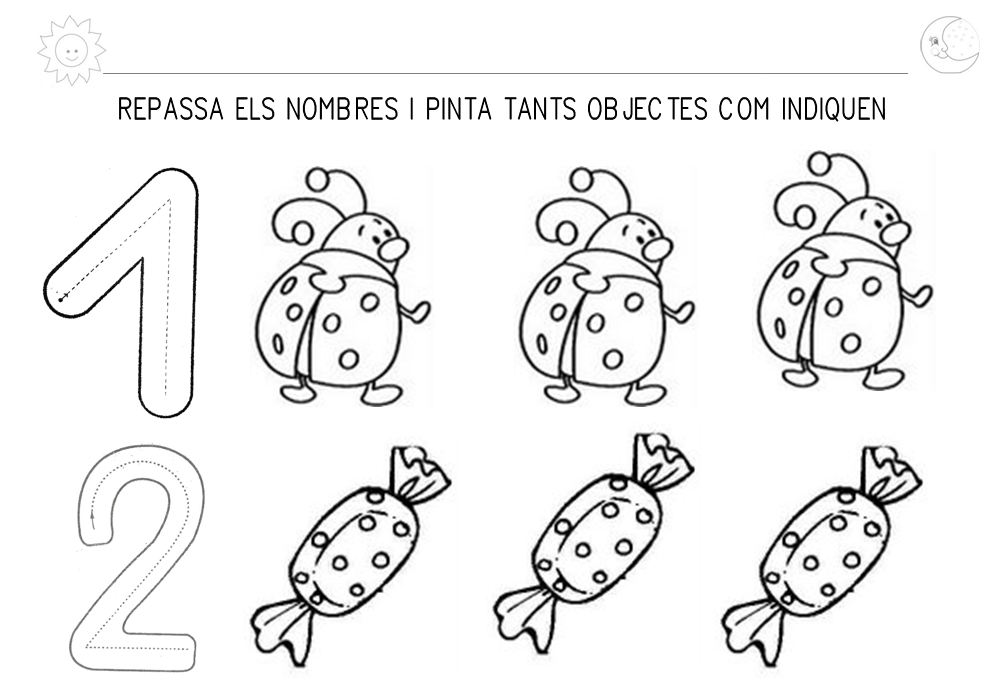 REPASSA ELS NOMBRES I PINTA TANTS OBJECTES COM INDIQUEN

1

2