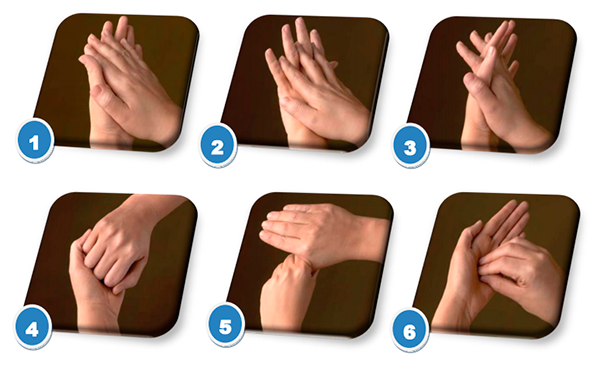 1

2

3

4

5

6