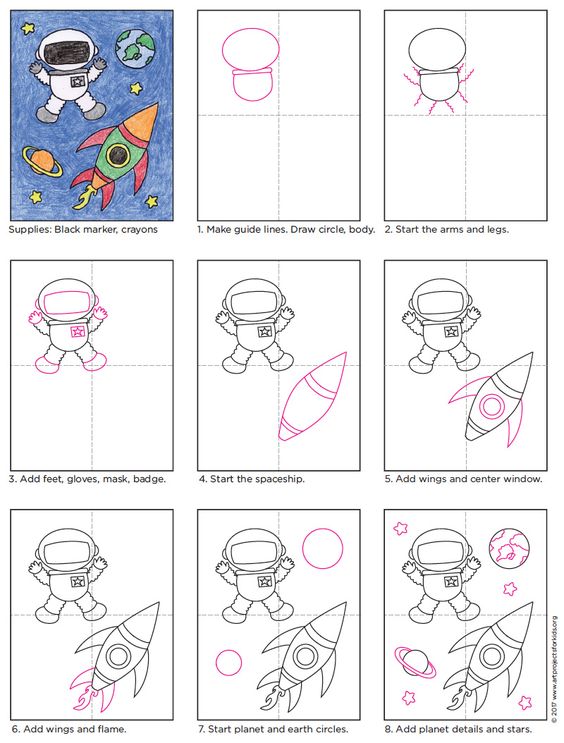 Supplies: Black marker, crayons

1. Make guide lines. Draw circle, body.

2. Start the arms and legs.

3. Add feet, gloves, mask, badge.

4. Start the spaceship.

5. Add wings and center window.

6. Add wings and flame.

7. Start planet and earth circles.

8. Add planet details and stars.

© 2017 www.artprojectsforkids.org