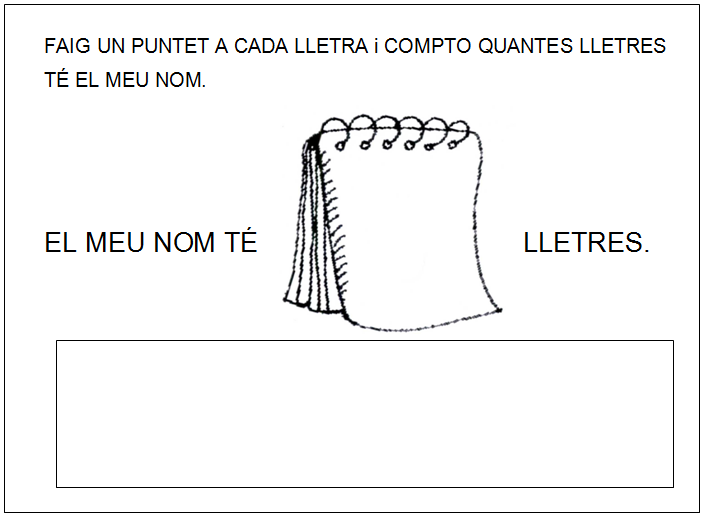 FAIG UN PUNTET A CADA LLETRA i COMPTO QUANTES LLETRES TÉ EL MEU NOM.

EL MEU NOM TÉ LLETRES.