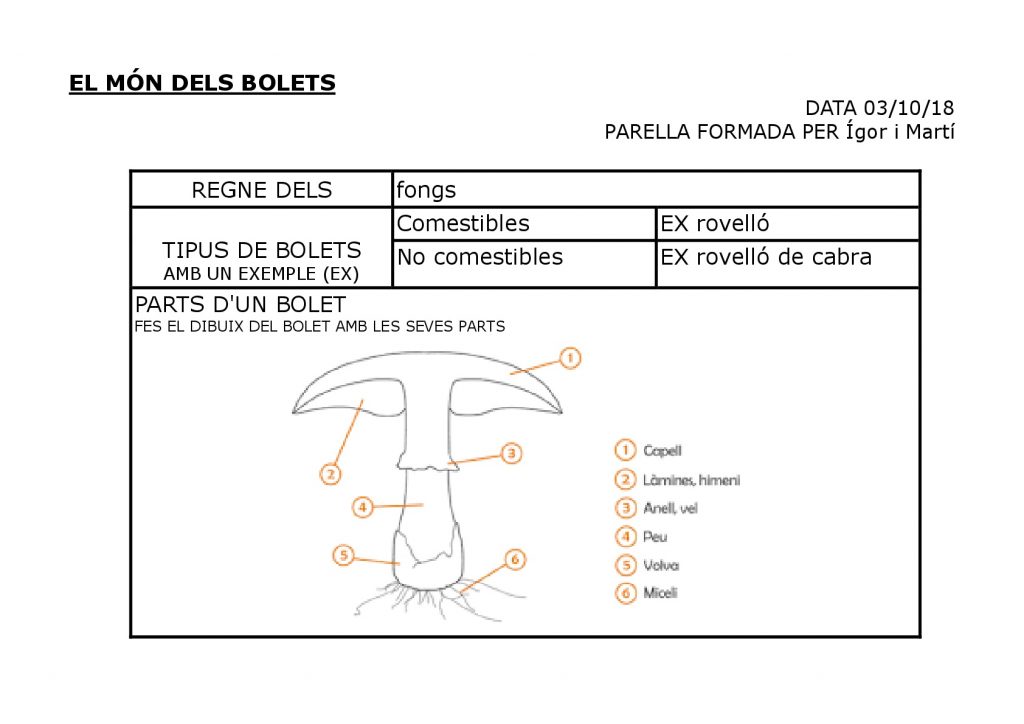 EL MÓN DELS BOLETS

DATA 03/10/18
PARELLA FORMADA PER Ígor i Martí

| REGNE DELS | fongs | |
|---|---|---|
| TIPUS DE BOLETS AMB UN EXEMPLE (EX) | Comestibles | EX rovelló |
| | No comestibles | EX rovelló de cabra |

PARTS D'UN BOLET
FES EL DIBUIX DEL BOLET AMB LES SEVES PARTS

1
2
3
4
5
6

1 Capell
2 Làmines, himeni
3 Anell, vel
4 Peu
5 Volva
6 Miceli