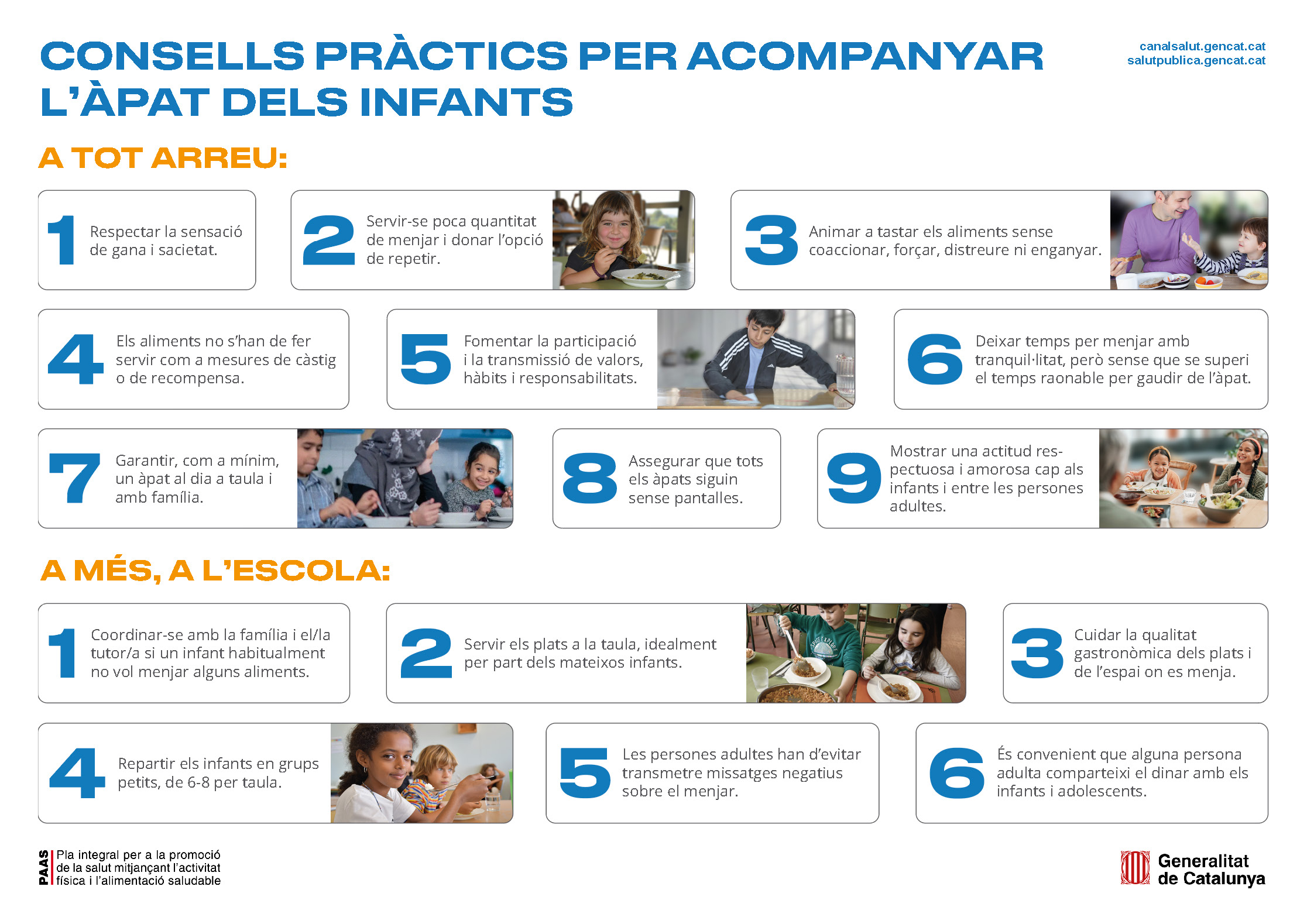 CONSELLS PRÀCTICS PER ACOMPANYAR L'ÀPAT DELS INFANTS

canalsalut.gencat.cat
salutpublica.gencat.cat

A TOT ARREU:

1 Respectar la sensació de gana i sacietat.

2 Servir-se poca quantitat de menjar i donar l'opció de repetir.

3 Animar a tastar els aliments sense coaccionar, forçar, distreure ni enganyar.

4 Els aliments no s'han de fer servir com a mesures de càstig o de recompensa.

5 Fomentar la participació i la transmissió de valors, hàbits i responsabilitats.

6 Deixar temps per menjar amb tranquil·litat, però sense que se superi el temps raonable per gaudir de l'àpat.

7 Garantir, com a mínim, un àpat al dia a taula i amb família.

8 Assegurar que tots els àpats siguin sense pantalles.

9 Mostrar una actitud respectuosa i amorosa cap als infants i entre les persones adultes.

A MÉS, A L'ESCOLA:

1 Coordinar-se amb la família i el/la tutor/a si un infant habitualment no vol menjar alguns aliments.

2 Servir els plats a la taula, idealment per part dels mateixos infants.

3 Cuidar la qualitat gastronòmica dels plats i de l'espai on es menja.

4 Repartir els infants en grups petits, de 6-8 per taula.

5 Les persones adultes han d'evitar transmetre missatges negatius sobre el menjar.

6 És convenient que alguna persona adulta comparteixi el dinar amb els infants i adolescents.

PAAS Pla integral per a la promoció de la salut mitjançant l'activitat física i l'alimentació saludable

Generalitat de Catalunya