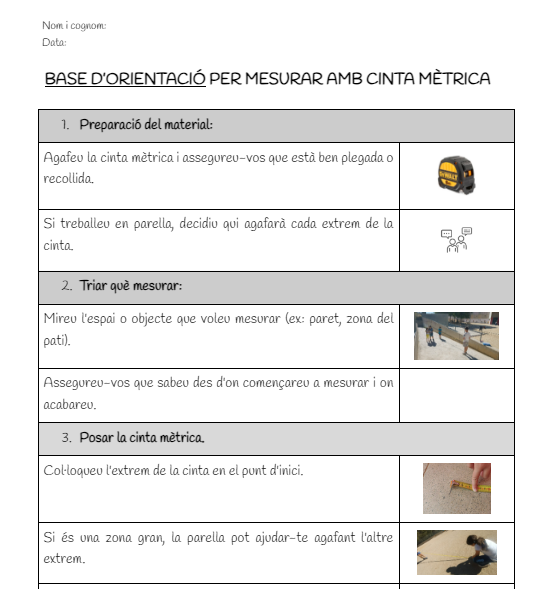 Nom i cognom:
Data:

BASE D'ORIENTACIÓ PER MESURAR AMB CINTA MÈTRICA

| 1. Preparació del material: | |
|---|---|
| Agafeu la cinta mètrica i assegureu-vos que està ben plegada o recollida. | DEWALT |
| Si treballeu en parella, decidiu qui agafarà cada extrem de la cinta. | |
| 2. Triar què mesurar: | |
| Mireu l'espai o objecte que voleu mesurar (ex: paret, zona del pati). | |
| Assegureu-vos que sabeu des d'on començareu a mesurar i on acabareu. | |
| 3. Posar la cinta mètrica. | |
| Col·loqueu l'extrem de la cinta en el punt d'inici. | |
| Si és una zona gran, la parella pot ajudar-te agafant l'altre extrem. | |