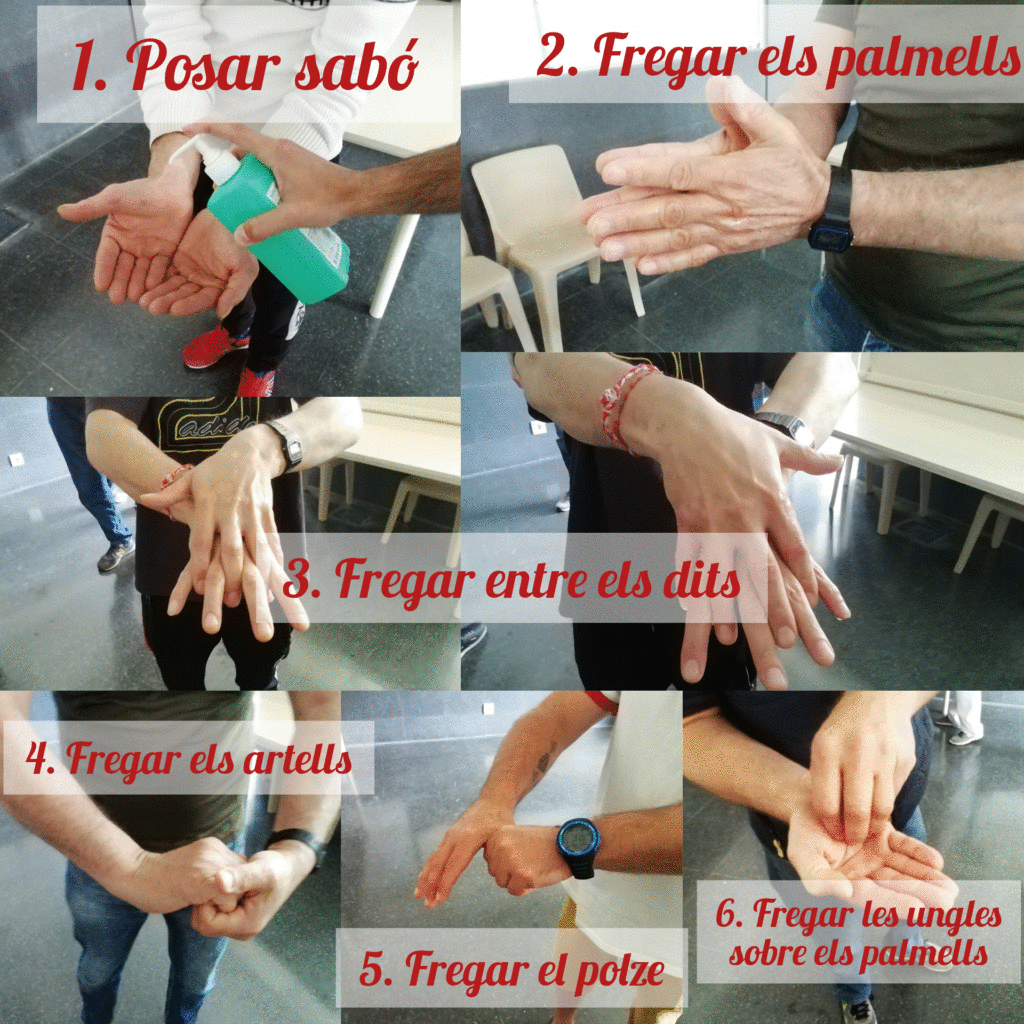 1. Posar sabó

2. Fregar els palmells

3. Fregar entre els dits

4. Fregar els artells

5. Fregar el polze

6. Fregar les ungles sobre els palmells