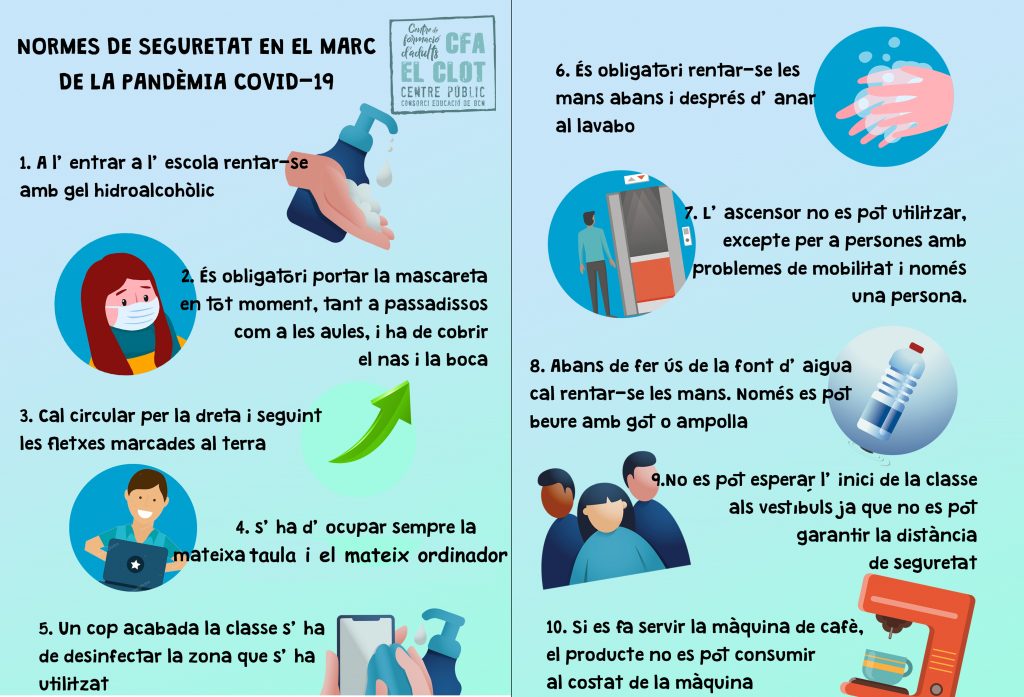 NORMES DE SEGURETAT EN EL MARC DE LA PANDÈMIA COVID-19

Centre de formació d'adults CFA EL CLOT CENTRE PÚBLIC CONSORCI EDUCACIÓ DE BCN

1. A l' entrar a l' escola rentar-se amb gel hidroalcohòlic

2. És obligatori portar la mascareta en tot moment, tant a passadissos com a les aules, i ha de cobrir el nas i la boca

3. Cal circular per la dreta i seguint les fletxes marcades al terra

4. S' ha d' ocupar sempre la mateixa taula i el mateix ordinador

5. Un cop acabada la classe s' ha de desinfectar la zona que s' ha utilitzat

6. És obligatori rentar-se les mans abans i després d' anar al lavabo

7. L' ascensor no es pot utilitzar, excepte per a persones amb problemes de mobilitat i només una persona.

8. Abans de fer ús de la font d' aigua cal rentar-se les mans. Només es pot beure amb got o ampolla

9.No es pot esperar l' inici de la classe als vestíbuls ja que no es pot garantir la distància de seguretat

10. Si es fa servir la màquina de cafè, el producte no es pot consumir al costat de la màquina