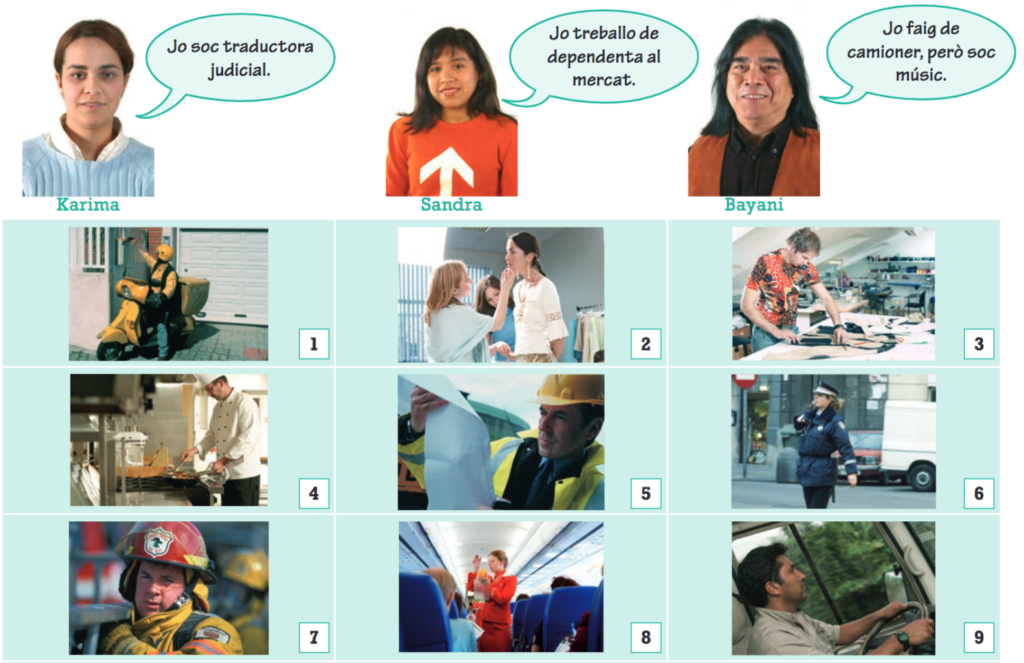 Jo soc traductora judicial.

Karima

Jo treballo de dependenta al mercat.

Sandra

Jo faig de camioner, però soc músic.

Bayani

1

2

3

4

5

6

7

8

9