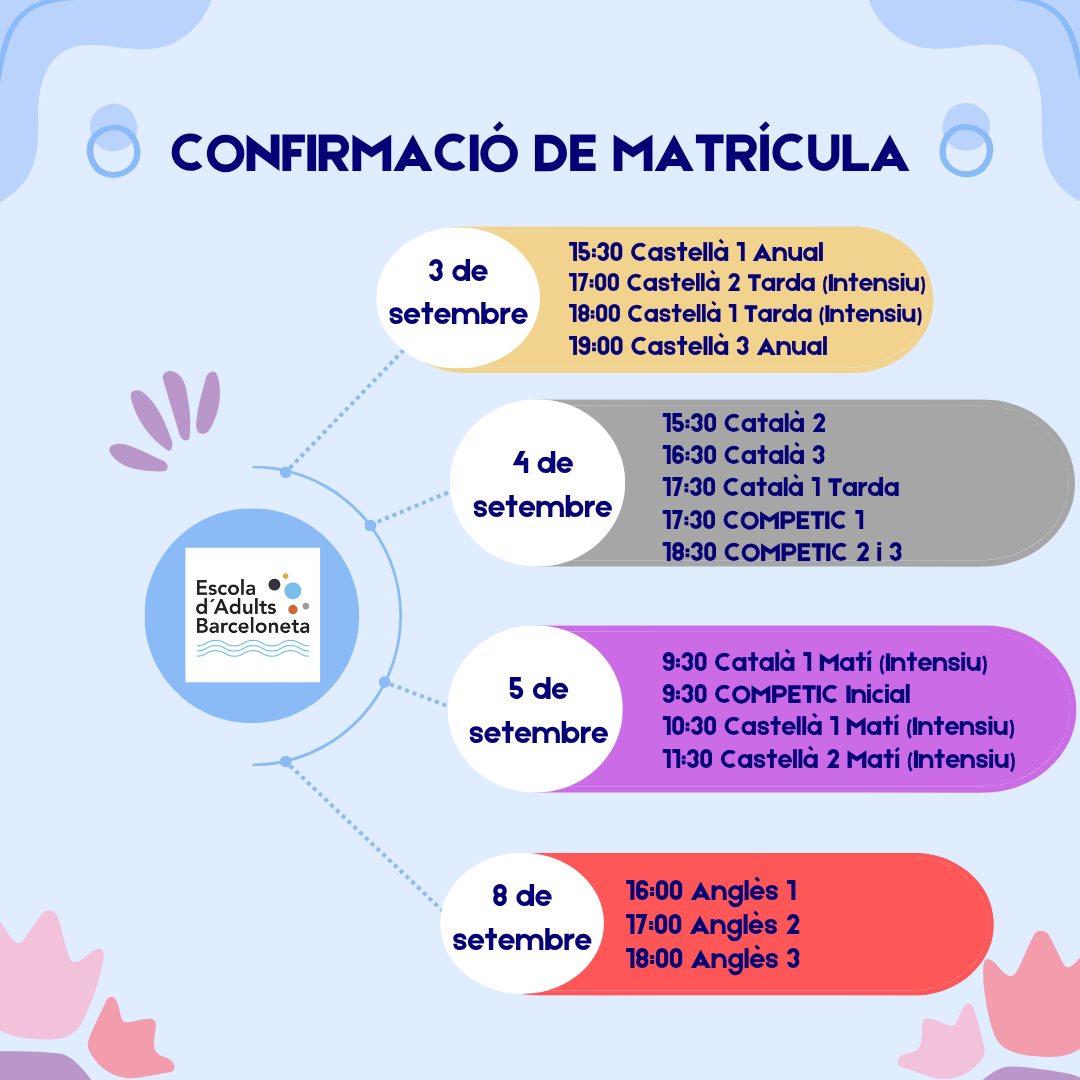 CONFIRMACIÓ DE MATRÍCULA

Escola d´Adults Barceloneta

3 de setembre
15:30 Castellà 1 Anual
17:00 Castellà 2 Tarda (Intensiu)
18:00 Castellà 1 Tarda (Intensiu)
19:00 Castellà 3 Anual

4 de setembre
15:30 Català 2
16:30 Català 3
17:30 Català 1 Tarda
17:30 COMPETIC 1
18:30 COMPETIC 2 i 3

5 de setembre
9:30 Català 1 Matí (Intensiu)
9:30 COMPETIC Inicial
10:30 Castellà 1 Matí (Intensiu)
11:30 Castellà 2 Matí (Intensiu)

8 de setembre
16:00 Anglès 1
17:00 Anglès 2
18:00 Anglès 3