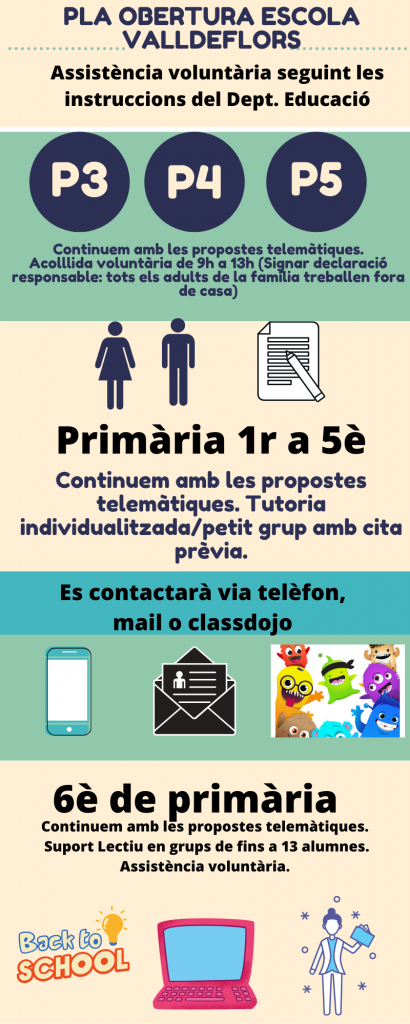 PLA OBERTURA ESCOLA VALLDEFLORS

Assistència voluntària seguint les instruccions del Dept. Educació

P3

P4

P5

Continuem amb les propostes telemàtiques. Acolllida voluntària de 9h a 13h (Signar declaració responsable: tots els adults de la família treballen fora de casa)

Primària 1r a 5è

Continuem amb les propostes telemàtiques. Tutoria individualitzada/petit grup amb cita prèvia.

Es contactarà via telèfon, mail o classdojo

6è de primària

Continuem amb les propostes telemàtiques. Suport Lectiu en grups de fins a 13 alumnes. Assistència voluntària.

Back to SCHOOL