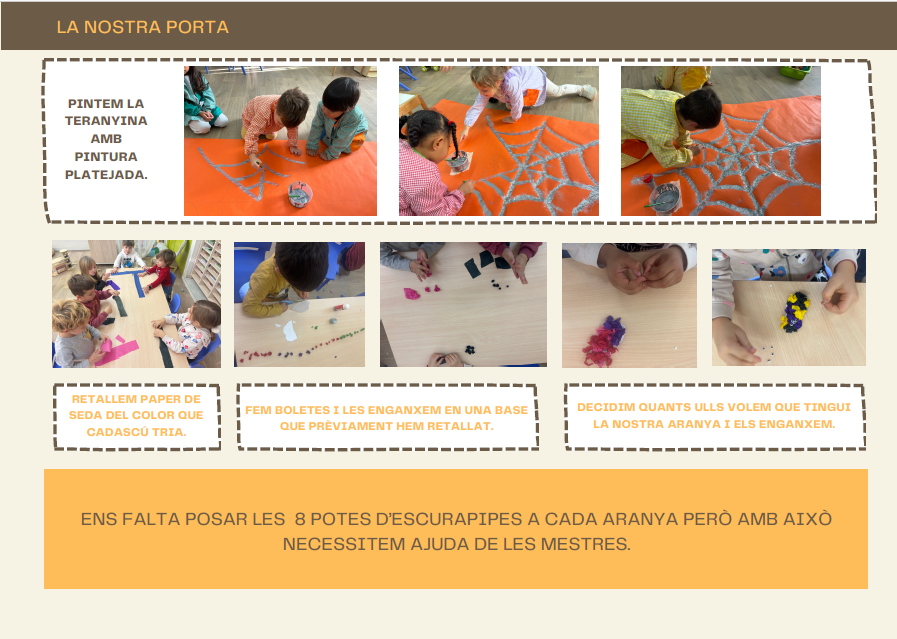 LA NOSTRA PORTA

PINTEM LA TERANYINA AMB PINTURA PLATEJADA.

RETALLEM PAPER DE SEDA DEL COLOR QUE CADASCÚ TRIA.

FEM BOLETES I LES ENGANXEM EN UNA BASE QUE PRÈVIAMENT HEM RETALLAT.

DECIDIM QUANTS ULLS VOLEM QUE TINGUI LA NOSTRA ARANYA I ELS ENGANXEM.

ENS FALTA POSAR LES 8 POTES D'ESCURAPIPES A CADA ARANYA PERÒ AMB AIXÒ NECESSITEM AJUDA DE LES MESTRES.