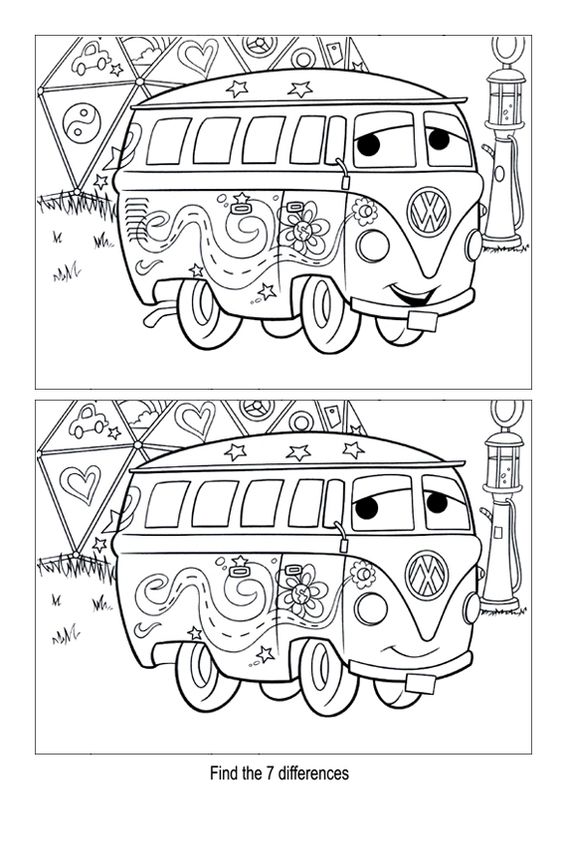 Find the 7 differences