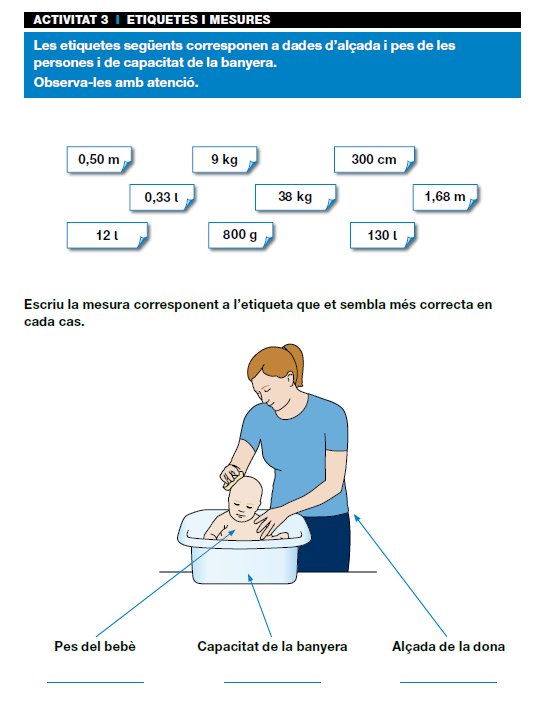 ACTIVITAT 3 | ETIQUETES I MESURES

Les etiquetes següents corresponen a dades d'alçada i pes de les persones i de capacitat de la banyera.
Observa-les amb atenció.

0,50 m

9 kg

300 cm

0,33 l

38 kg

1,68 m

12 l

800 g

130 l

Escriu la mesura corresponent a l'etiqueta que et sembla més correcta en cada cas.

Pes del bebè

Capacitat de la banyera

Alçada de la dona