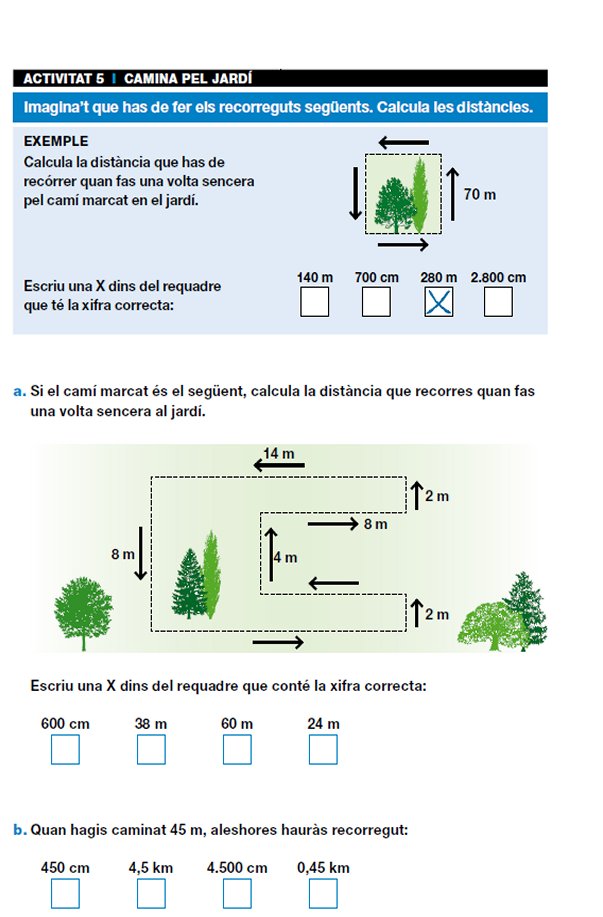 ACTIVITAT 5 | CAMINA PEL JARDÍ

Imagina't que has de fer els recorreguts següents. Calcula les distàncies.

EXEMPLE
Calcula la distància que has de recórrer quan fas una volta sencera pel camí marcat en el jardí.

70 m

Escriu una X dins del requadre que té la xifra correcta:

140 m 700 cm 280 m 2.800 cm

X

a. Si el camí marcat és el següent, calcula la distància que recorres quan fas una volta sencera al jardí.

14 m
2 m
8 m
8 m
4 m
2 m

Escriu una X dins del requadre que conté la xifra correcta:

600 cm 38 m 60 m 24 m

b. Quan hagis caminat 45 m, aleshores hauràs recorregut:

450 cm 4,5 km 4.500 cm 0,45 km