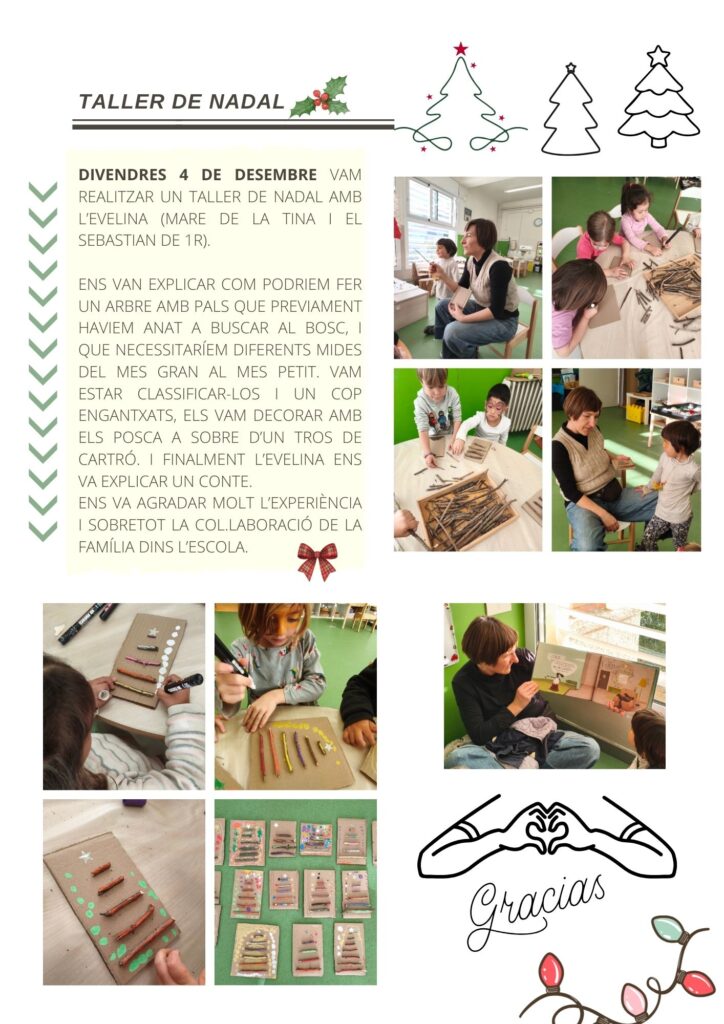 TALLER DE NADAL

DIVENDRES 4 DE DESEMBRE VAM REALITZAR UN TALLER DE NADAL AMB L'EVELINA (MARE DE LA TINA I EL SEBASTIAN DE 1R).

ENS VAN EXPLICAR COM PODRIEM FER UN ARBRE AMB PALS QUE PREVIAMENT HAVIEM ANAT A BUSCAR AL BOSC, I QUE NECESSITARÍEM DIFERENTS MIDES DEL MES GRAN AL MES PETIT. VAM ESTAR CLASSIFICAR-LOS I UN COP ENGANTXATS, ELS VAM DECORAR AMB ELS POSCA A SOBRE D'UN TROS DE CARTRÓ. I FINALMENT L'EVELINA ENS VA EXPLICAR UN CONTE.
ENS VA AGRADAR MOLT L'EXPERIÈNCIA I SOBRETOT LA COL.LABORACIÓ DE LA FAMÍLIA DINS L'ESCOLA.

Gracias