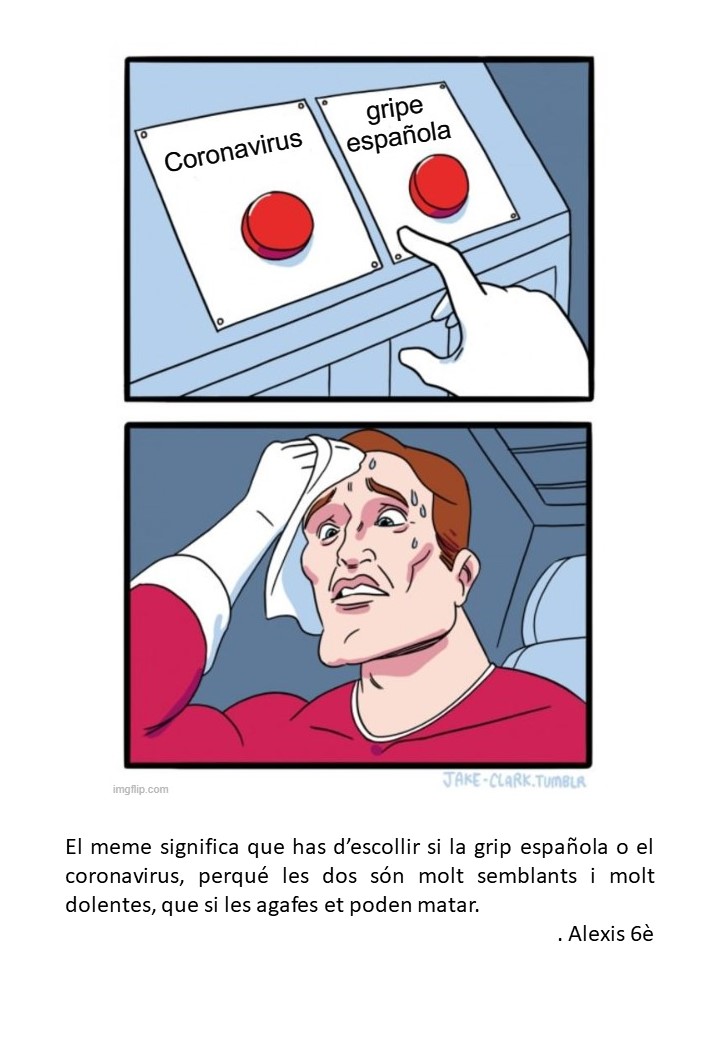 Coronavirus

gripe española

imgflip.com

JAKE-CLARK.TUMBLR

El meme significa que has d'escollir si la grip española o el coronavirus, perqué les dos són molt semblants i molt dolentes, que si les agafes et poden matar.

. Alexis 6è