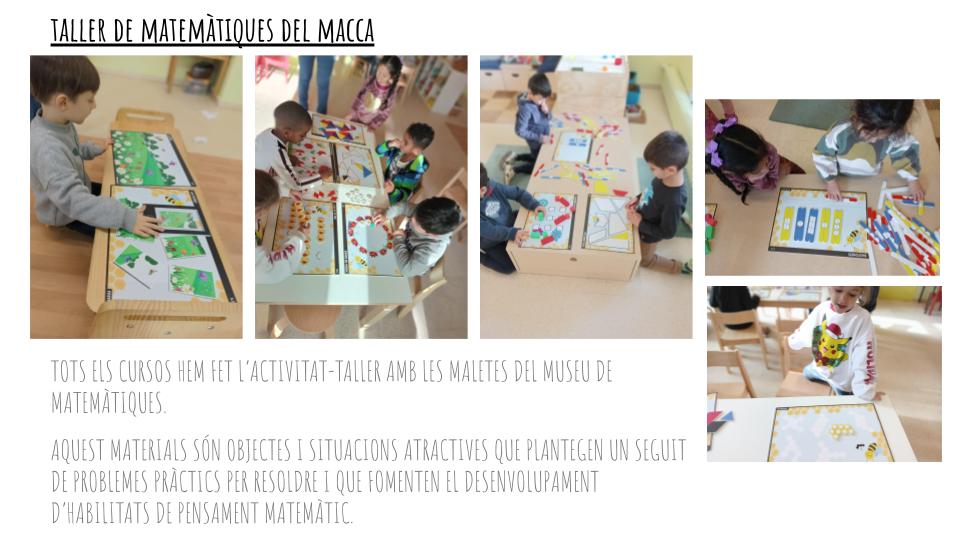 TALLER DE MATEMÀTIQUES DEL MACCA

TOTS ELS CURSOS HEM FET L'ACTIVITAT-TALLER AMB LES MALETES DEL MUSEU DE MATEMÀTIQUES.

AQUEST MATERIALS SÓN OBJECTES I SITUACIONS ATRACTIVES QUE PLANTEGEN UN SEGUIT DE PROBLEMES PRÀCTICS PER RESOLDRE I QUE FOMENTEN EL DESENVOLUPAMENT D'HABILITATS DE PENSAMENT MATEMÀTIC.