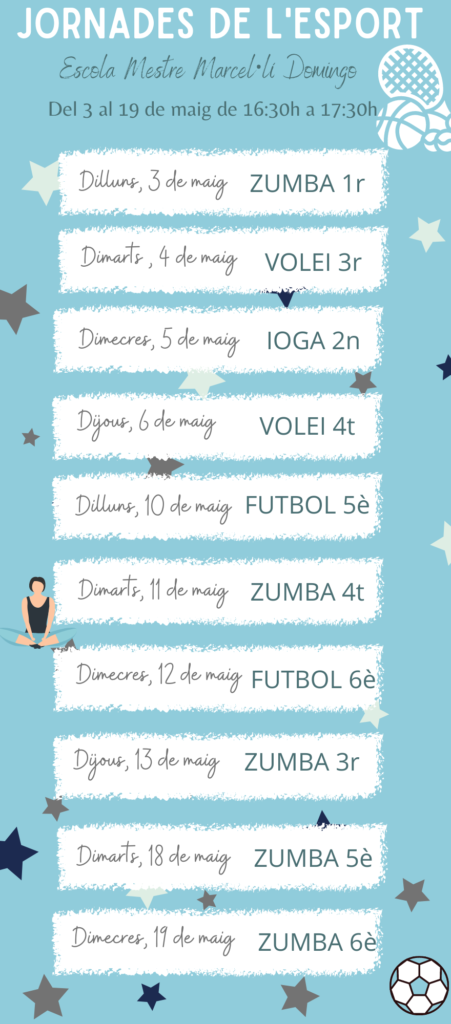 JORNADES DE L'ESPORT

Escola Mestre Marcel·lí Domingo

Del 3 al 19 de maig de 16:30h a 17:30h

Dilluns, 3 de maig ZUMBA 1r

Dimarts , 4 de maig VOLEI 3r

Dimecres, 5 de maig IOGA 2n

Dijous, 6 de maig VOLEI 4t

Dilluns, 10 de maig FUTBOL 5è

Dimarts, 11 de maig ZUMBA 4t

Dimecres, 12 de maig FUTBOL 6è

Dijous, 13 de maig ZUMBA 3r

Dimarts, 18 de maig ZUMBA 5è

Dimecres, 19 de maig ZUMBA 6è