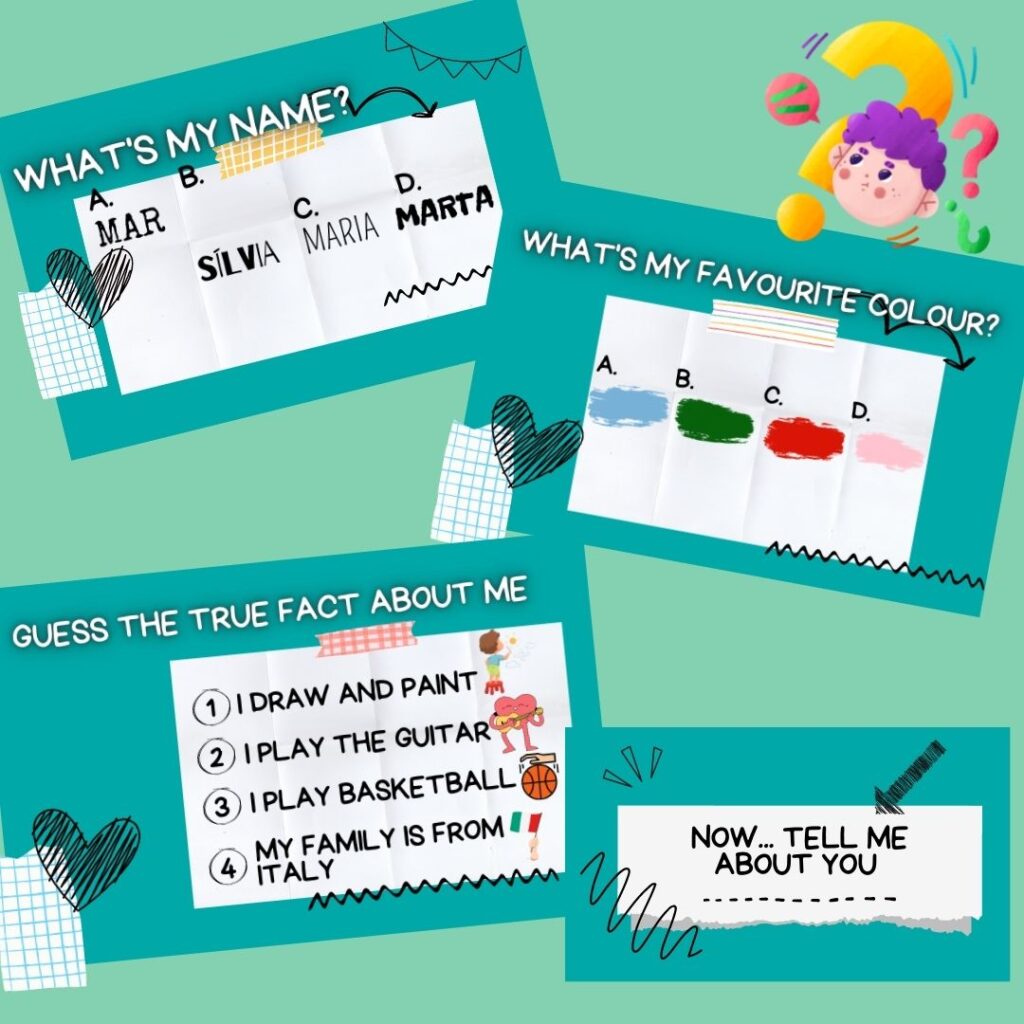 WHAT'S MY NAME?

A. MAR

B. SÍLVIA

C. MARIA

D. MARTA

WHAT'S MY FAVOURITE COLOUR?

A.

B.

C.

D.

GUESS THE TRUE FACT ABOUT ME

1 I DRAW AND PAINT

2 I PLAY THE GUITAR

3 I PLAY BASKETBALL

4 MY FAMILY IS FROM ITALY

NOW... TELL ME ABOUT YOU