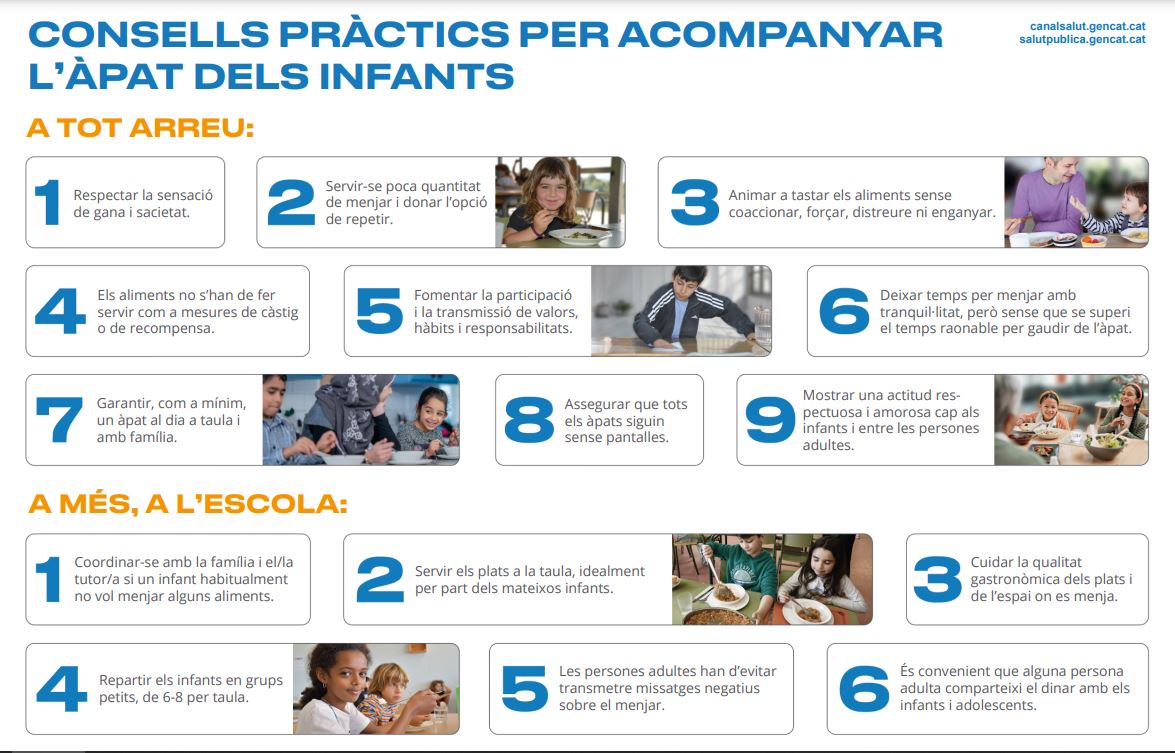 CONSELLS PRÀCTICS PER ACOMPANYAR L'ÀPAT DELS INFANTS

canalsalut.gencat.cat
salutpublica.gencat.cat

A TOT ARREU:

1 Respectar la sensació de gana i sacietat.

2 Servir-se poca quantitat de menjar i donar l'opció de repetir.

3 Animar a tastar els aliments sense coaccionar, forçar, distreure ni enganyar.

4 Els aliments no s'han de fer servir com a mesures de càstig o de recompensa.

5 Fomentar la participació i la transmissió de valors, hàbits i responsabilitats.

6 Deixar temps per menjar amb tranquil·litat, però sense que se superi el temps raonable per gaudir de l'àpat.

7 Garantir, com a mínim, un àpat al dia a taula i amb família.

8 Assegurar que tots els àpats siguin sense pantalles.

9 Mostrar una actitud respectuosa i amorosa cap als infants i entre les persones adultes.

A MÉS, A L'ESCOLA:

1 Coordinar-se amb la família i el/la tutor/a si un infant habitualment no vol menjar alguns aliments.

2 Servir els plats a la taula, idealment per part dels mateixos infants.

3 Cuidar la qualitat gastronòmica dels plats i de l'espai on es menja.

4 Repartir els infants en grups petits, de 6-8 per taula.

5 Les persones adultes han d'evitar transmetre missatges negatius sobre el menjar.

6 És convenient que alguna persona adulta comparteixi el dinar amb els infants i adolescents.